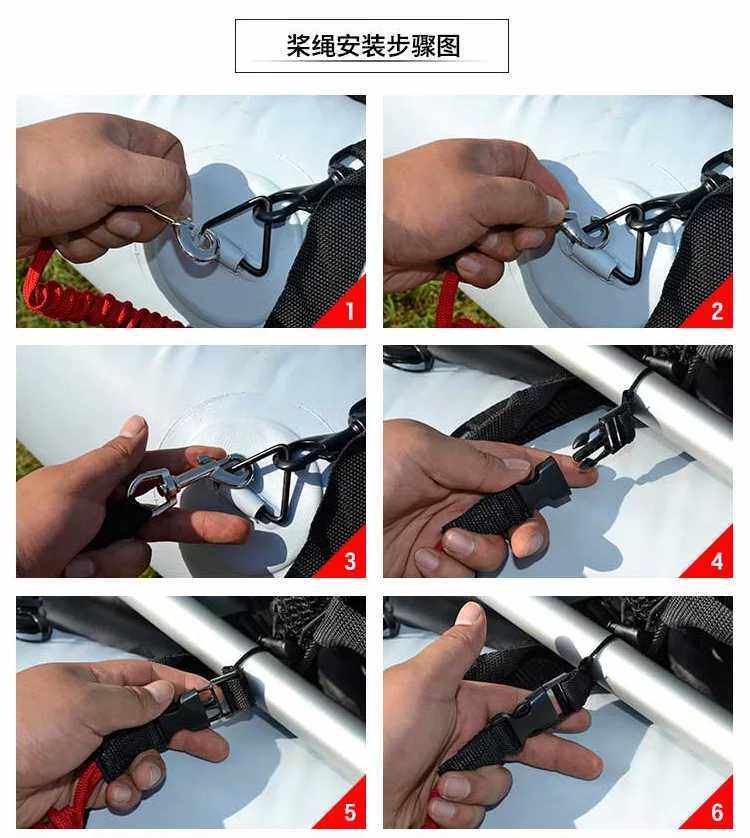 桨绳安装步骤图

1

2

3

4

5

6