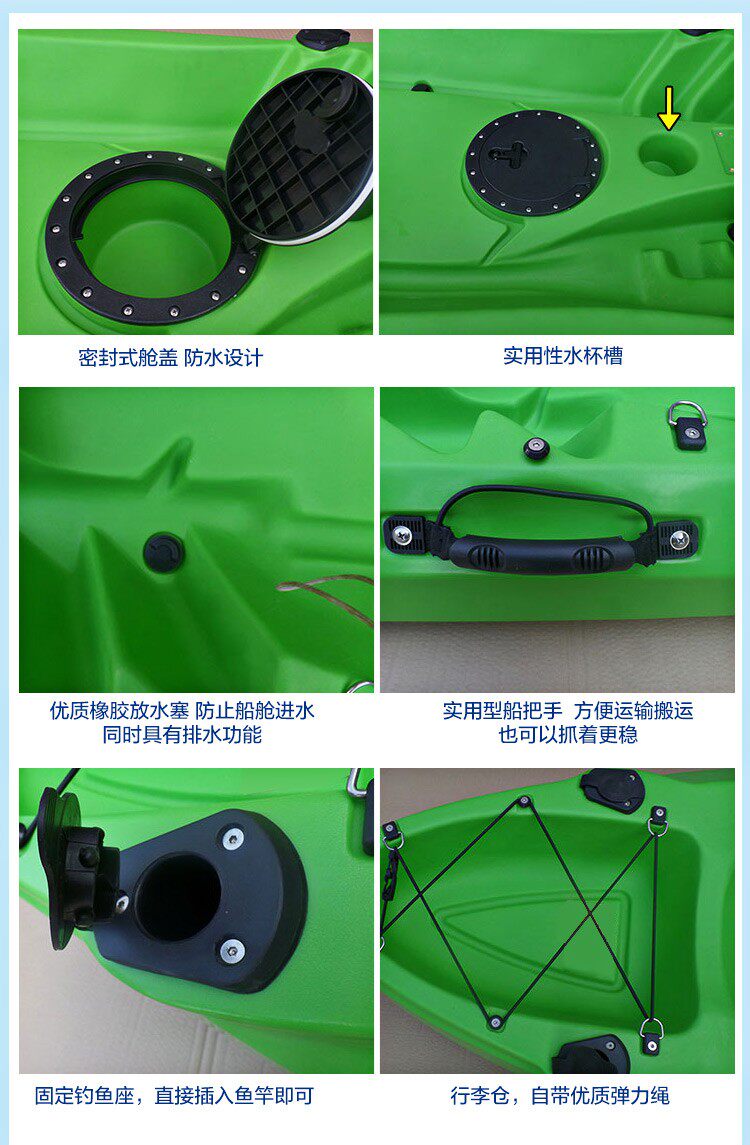 密封式舱盖 防水设计

实用性水杯槽

优质橡胶放水塞 防止船舱进水
同时具有排水功能

实用型船把手 方便运输搬运
也可以抓着更稳

固定钓鱼座，直接插入鱼竿即可

行李仓，自带优质弹力绳