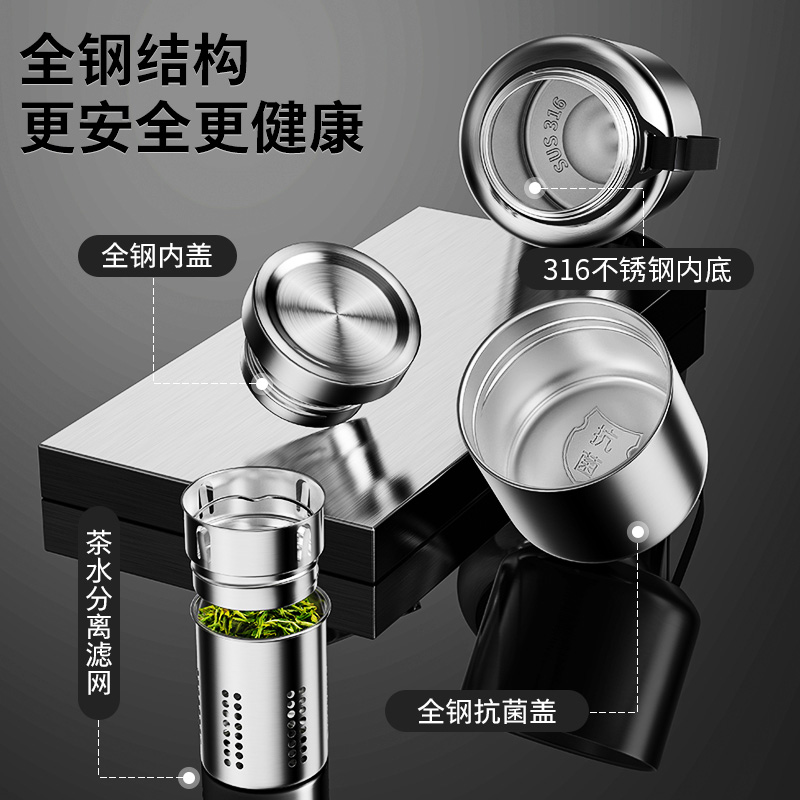 全钢结构
更安全更健康

SUS 316

全钢内盖

316不锈钢内底

抗菌

茶水分离滤网

全钢抗菌盖