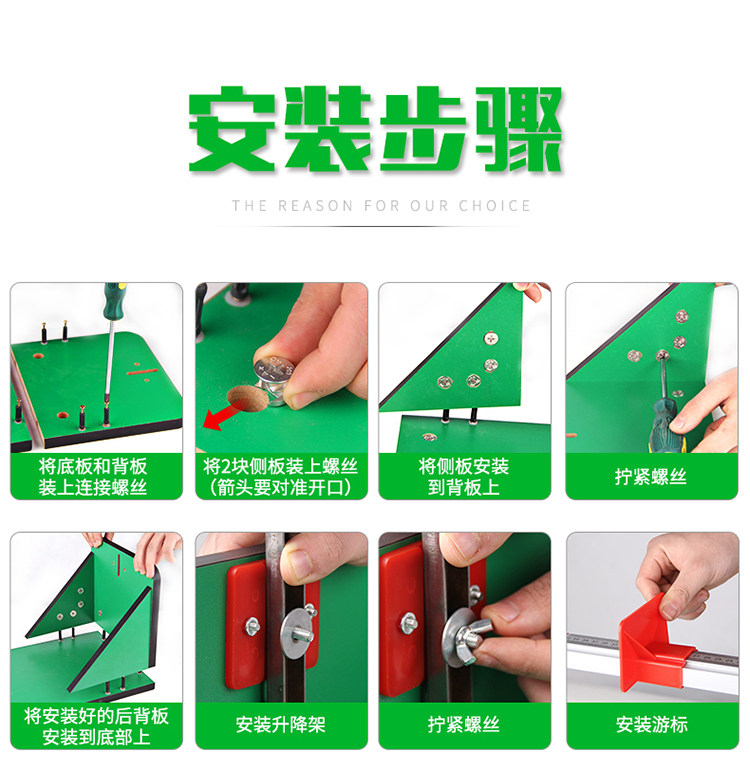 安装步骤

THE REASON FOR OUR CHOICE

将底板和背板装上连接螺丝

将2块侧板装上螺丝（箭头要对准开口）

将侧板安装到背板上

拧紧螺丝

将安装好的后背板安装到底部上

安装升降架

拧紧螺丝

安装游标