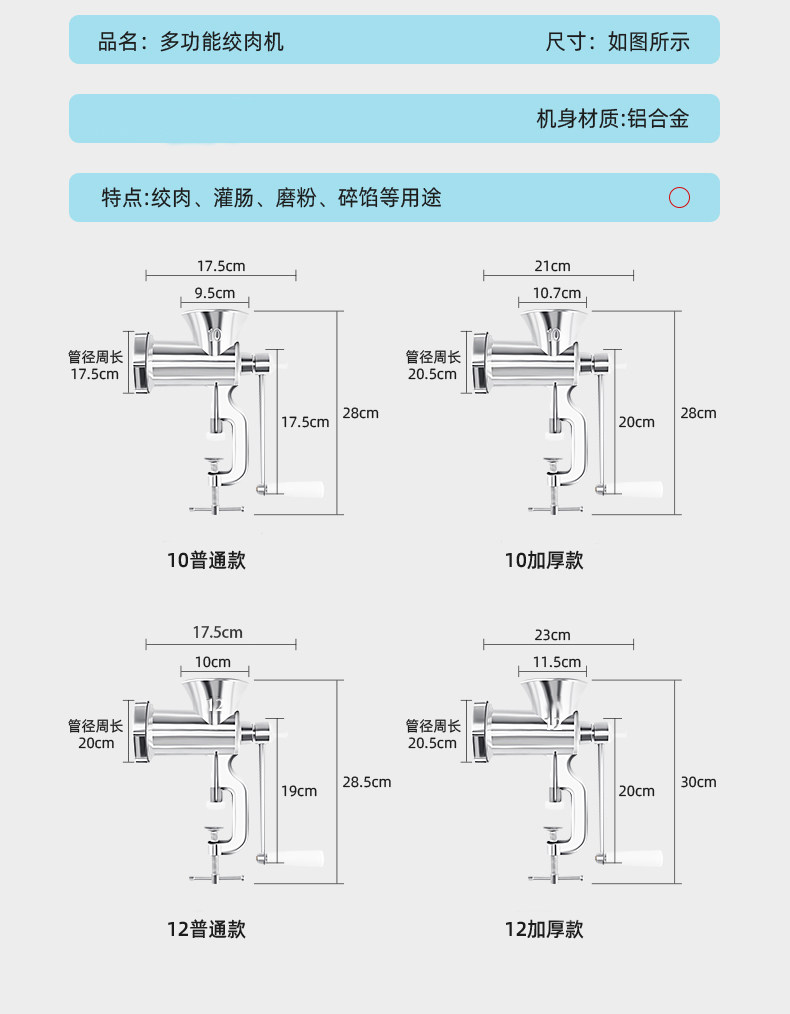 品名：多功能绞肉机

尺寸：如图所示

机身材质:铝合金

特点:绞肉、灌肠、磨粉、碎馅等用途

17.5cm
9.5cm
管径周长 17.5cm
17.5cm
28cm

10普通款

21cm
10.7cm
管径周长 20.5cm
20cm
28cm

10加厚款

17.5cm
10cm
管径周长 20cm
19cm
28.5cm

12普通款

23cm
11.5cm
管径周长 20.5cm
20cm
30cm

12加厚款