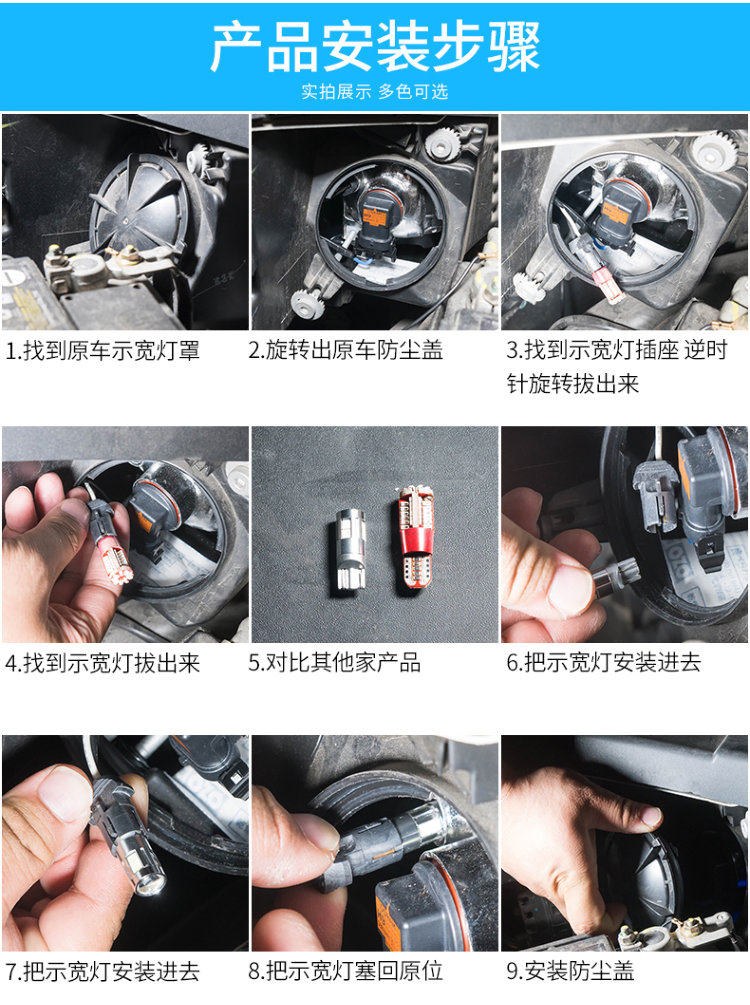 产品安装步骤

实拍展示 多色可选

1.找到原车示宽灯罩

2.旋转出原车防尘盖

3.找到示宽灯插座 逆时针旋转拔出来

4.找到示宽灯拔出来

5.对比其他家产品

6.把示宽灯安装进去

7.把示宽灯安装进去

8.把示宽灯塞回原位

9.安装防尘盖