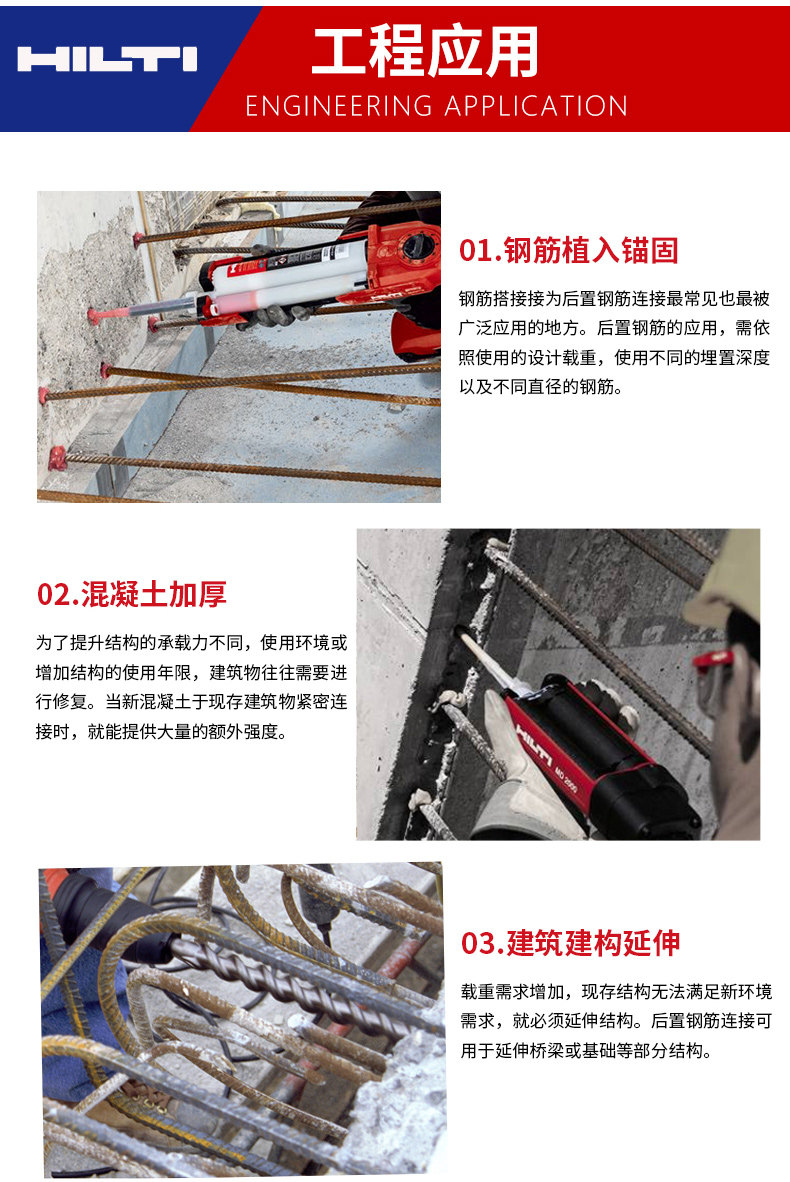 HILTI

工程应用
ENGINEERING APPLICATION

01.钢筋植入锚固

钢筋搭接接为后置钢筋连接最常见也最被广泛应用的地方。后置钢筋的应用，需依照使用的设计载重，使用不同的埋置深度以及不同直径的钢筋。

02.混凝土加厚

为了提升结构的承载力不同，使用环境或增加结构的使用年限，建筑物往往需要进行修复。当新混凝土于现存建筑物紧密连接时，就能提供大量的额外强度。

HILTI MD 2500

03.建筑建构延伸

载重需求增加，现存结构无法满足新环境需求，就必须延伸结构。后置钢筋连接可用于延伸桥梁或基础等部分结构。