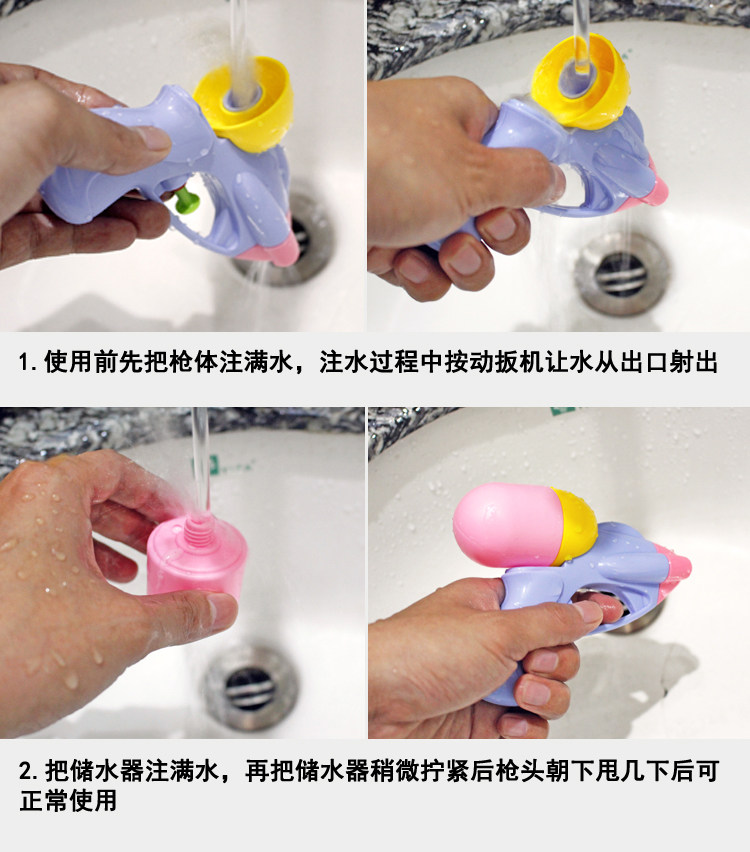 1. 使用前先把枪体注满水，注水过程中按动扳机让水从出口射出

2. 把储水器注满水，再把储水器稍微拧紧后枪头朝下甩几下后可正常使用