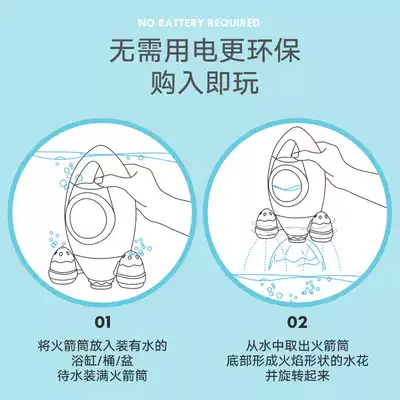 NO BATTERY REQUIRED

无需用电更环保
购入即玩

01

将火箭筒放入装有水的
浴缸/桶/盆
待水装满火箭筒

02

从水中取出火箭筒
底部形成火焰形状的水花
并旋转起来