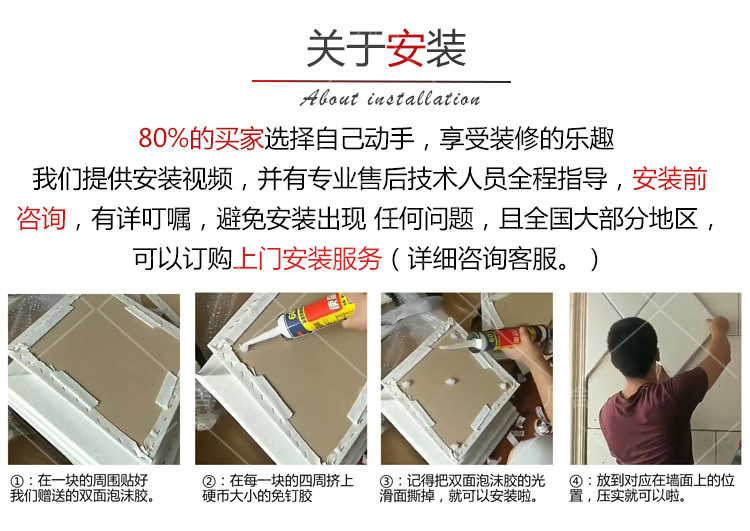 关于安装

About installation

80%的买家选择自己动手，享受装修的乐趣
我们提供安装视频，并有专业售后技术人员全程指导，安装前咨询，有详叮嘱，避免安装出现 任何问题，且全国大部分地区，可以订购上门安装服务（详细咨询客服。）

①：在一块的周围贴好我们赠送的双面泡沫胶。

②：在每一块的四周挤上硬币大小的免钉胶

③：记得把双面泡沫胶的光滑面撕掉，就可以安装啦。

④：放到对应在墙面上的位置，压实就可以啦。