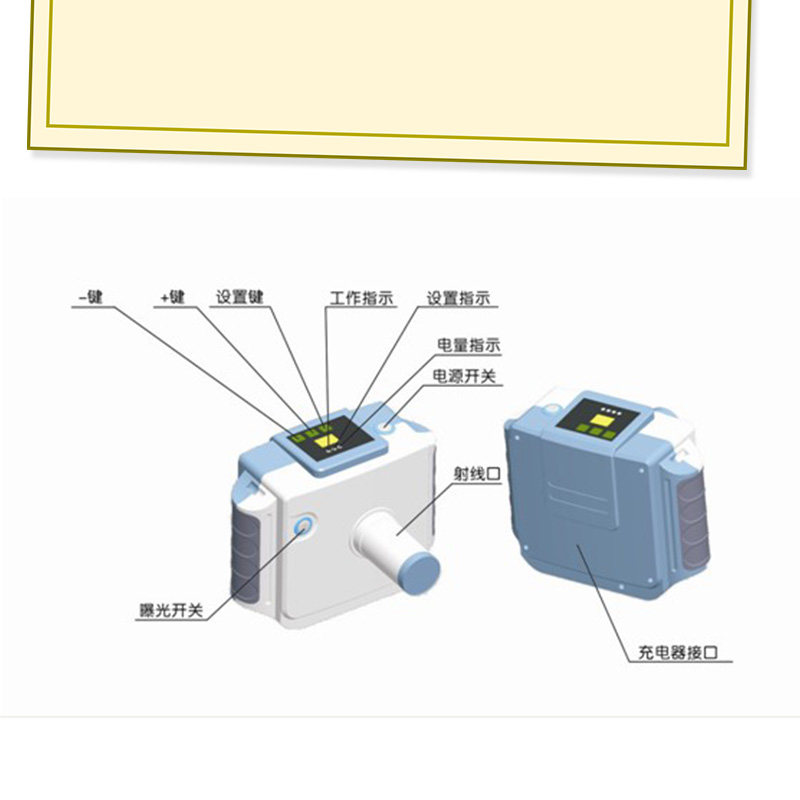 -键
+键
设置键
工作指示
设置指示
电量指示
电源开关
射线口
曝光开关
充电器接口