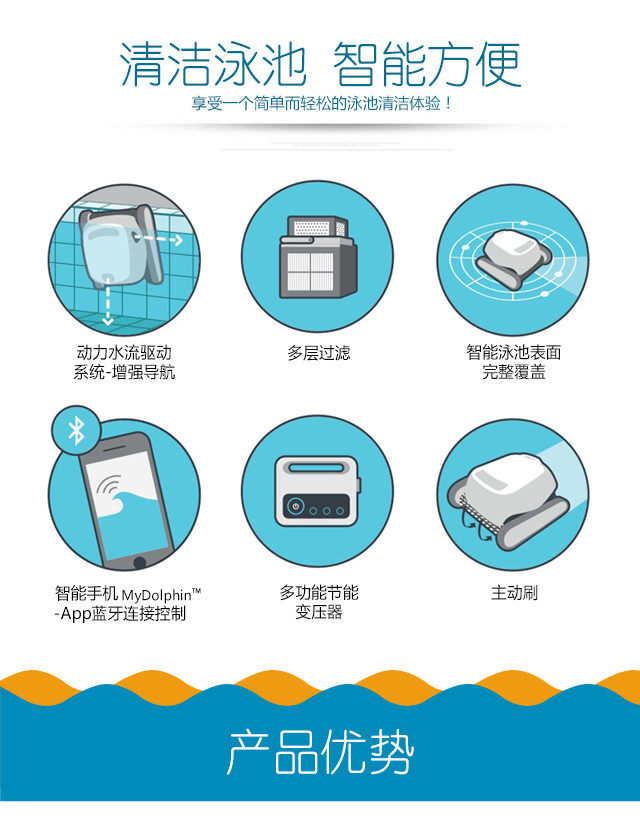 清洁泳池 智能方便

享受一个简单而轻松的泳池清洁体验！

动力水流驱动系统-增强导航

多层过滤

智能泳池表面完整覆盖

智能手机 MyDolphin™ -App蓝牙连接控制

多功能节能变压器

主动刷

产品优势