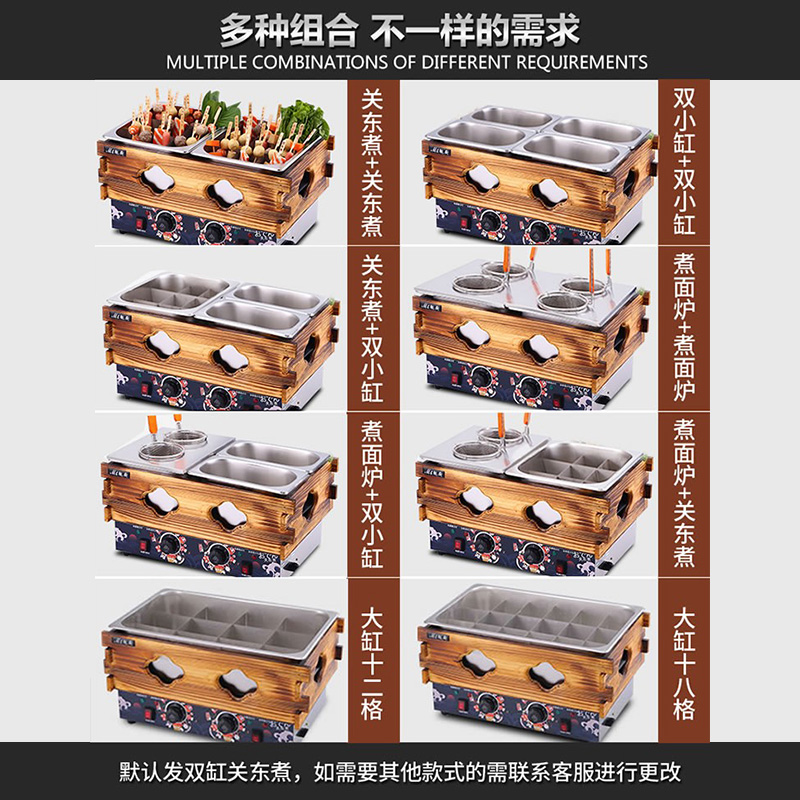 多种组合 不一样的需求
MULTIPLE COMBINATIONS OF DIFFERENT REQUIREMENTS

关东煮+关东煮

双小缸+双小缸

关东煮+双小缸

煮面炉+煮面炉

煮面炉+双小缸

煮面炉+关东煮

大缸十二格

大缸十八格

默认发双缸关东煮，如需要其他款式的需联系客服进行更改