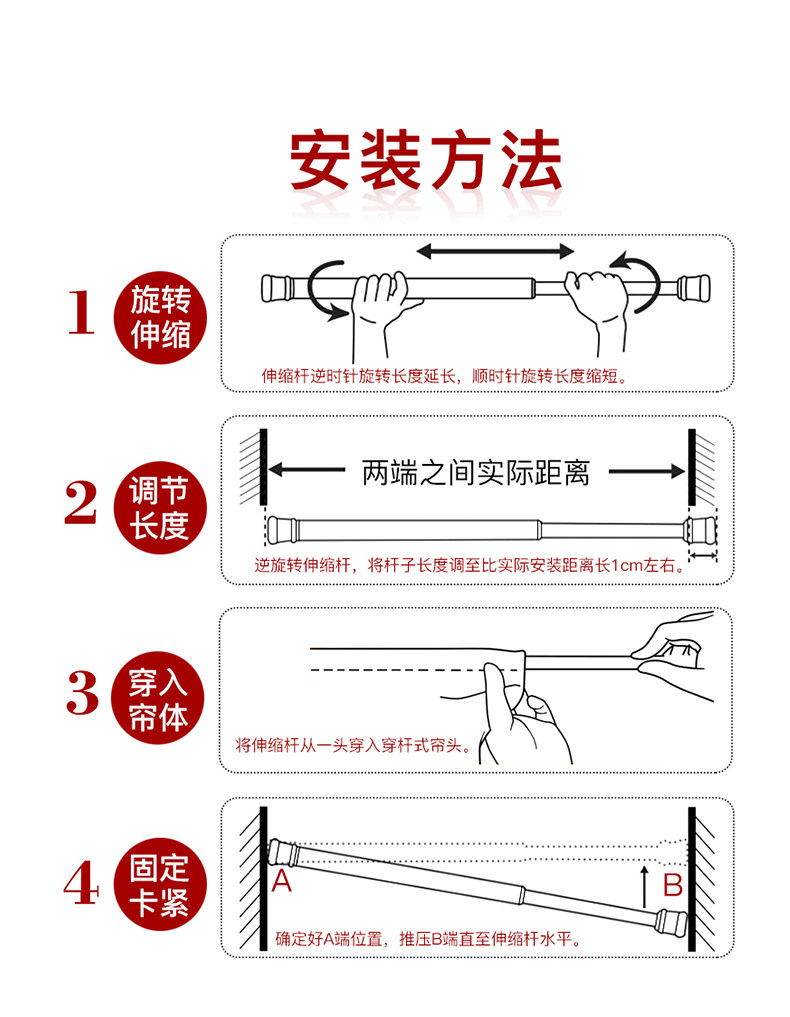 安装方法

1 旋转伸缩

伸缩杆逆时针旋转长度延长，顺时针旋转长度缩短。

2 调节长度

两端之间实际距离

逆旋转伸缩杆，将杆子长度调至比实际安装距离长1cm左右。

3 穿入帘体

将伸缩杆从一头穿入穿杆式帘头。

4 固定卡紧

A

B

确定好A端位置，推压B端直至伸缩杆水平。