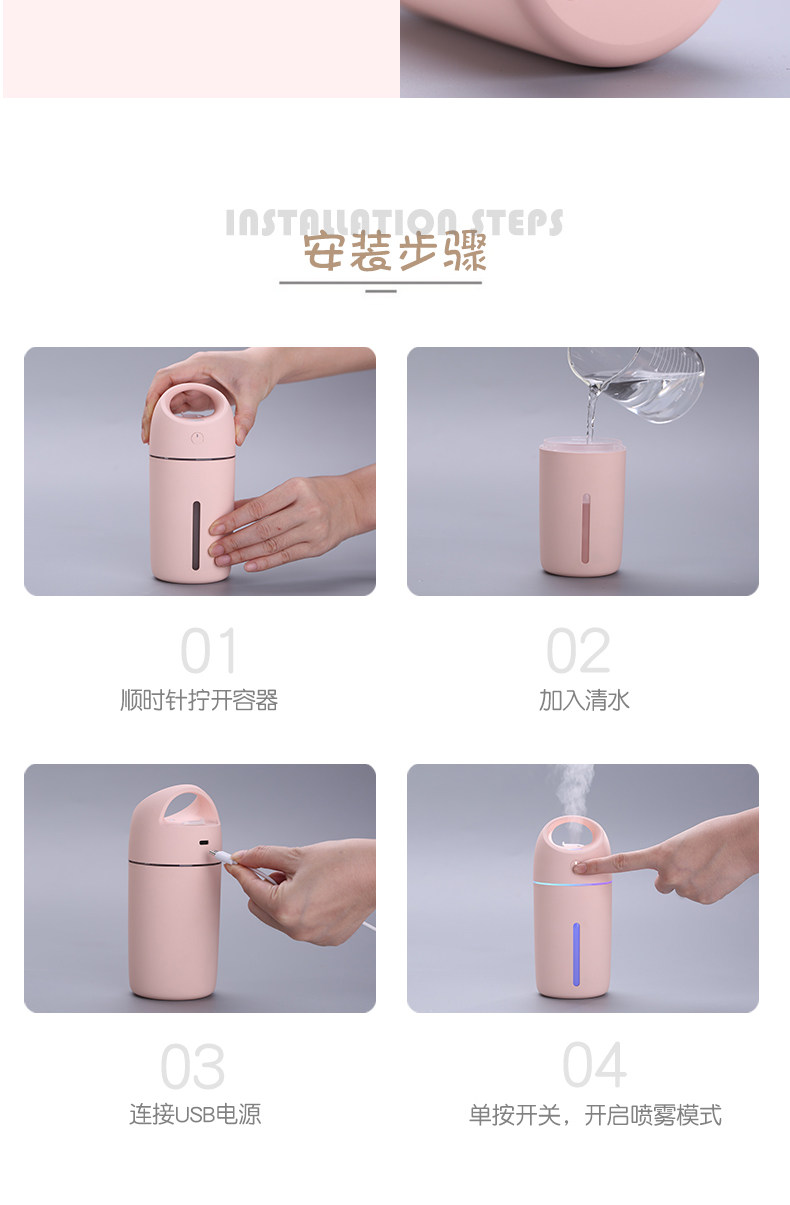 INSTALLATION STEPS
安装步骤

01
顺时针拧开容器

02
加入清水

03
连接USB电源

04
单按开关，开启喷雾模式