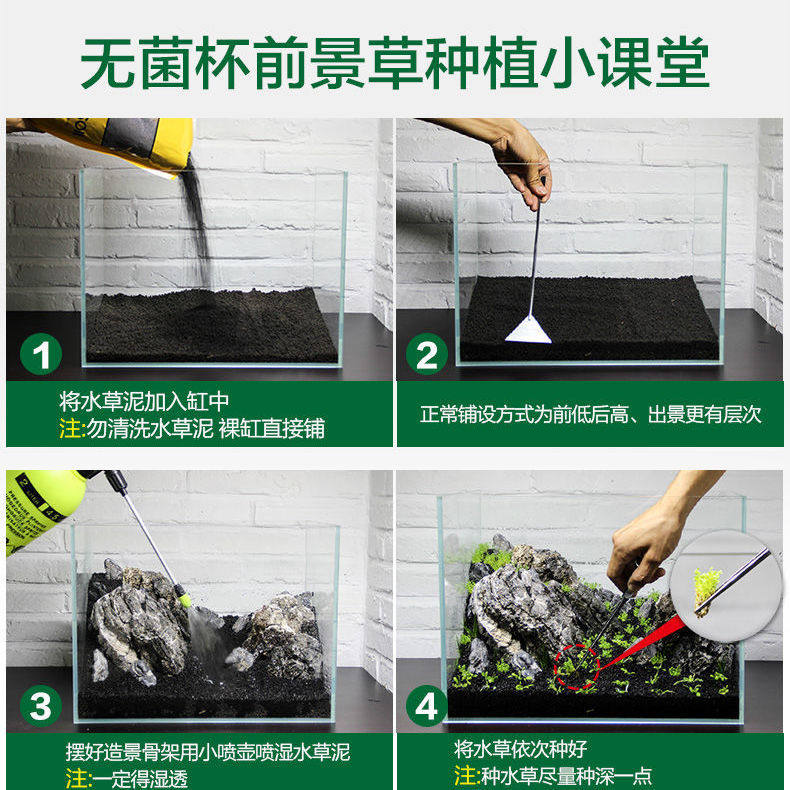 无菌杯前景草种植小课堂

1

将水草泥加入缸中
注:勿清洗水草泥 裸缸直接铺

2

正常铺设方式为前低后高、出景更有层次

3

摆好造景骨架用小喷壶喷湿水草泥
注:一定得湿透

4

将水草依次种好
注:种水草尽量种深一点