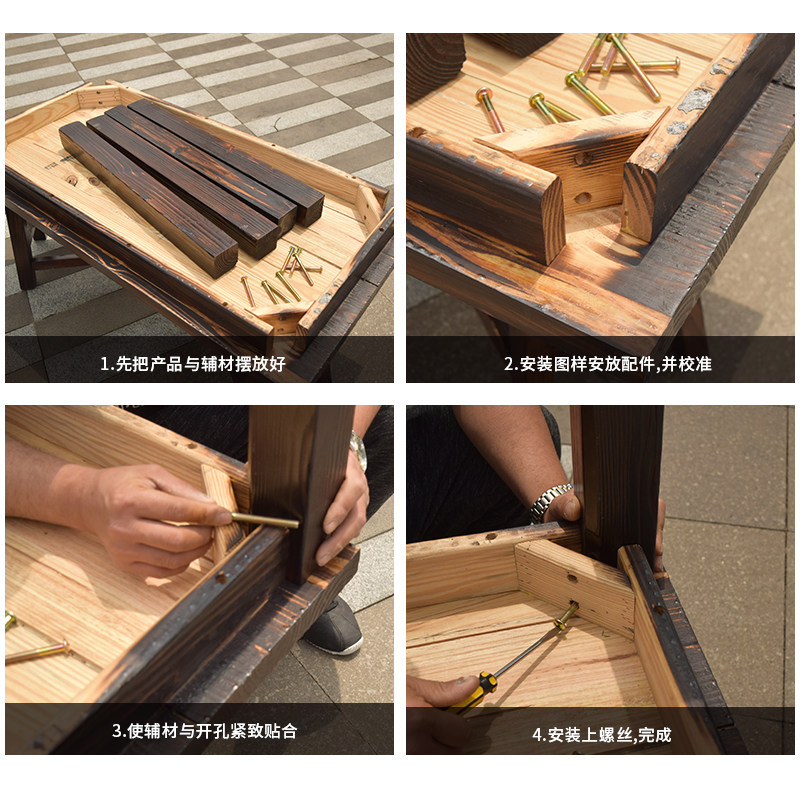 1.先把产品与辅材摆放好

2.安装图样安放配件,并校准

3.使辅材与开孔紧致贴合

4.安装上螺丝,完成