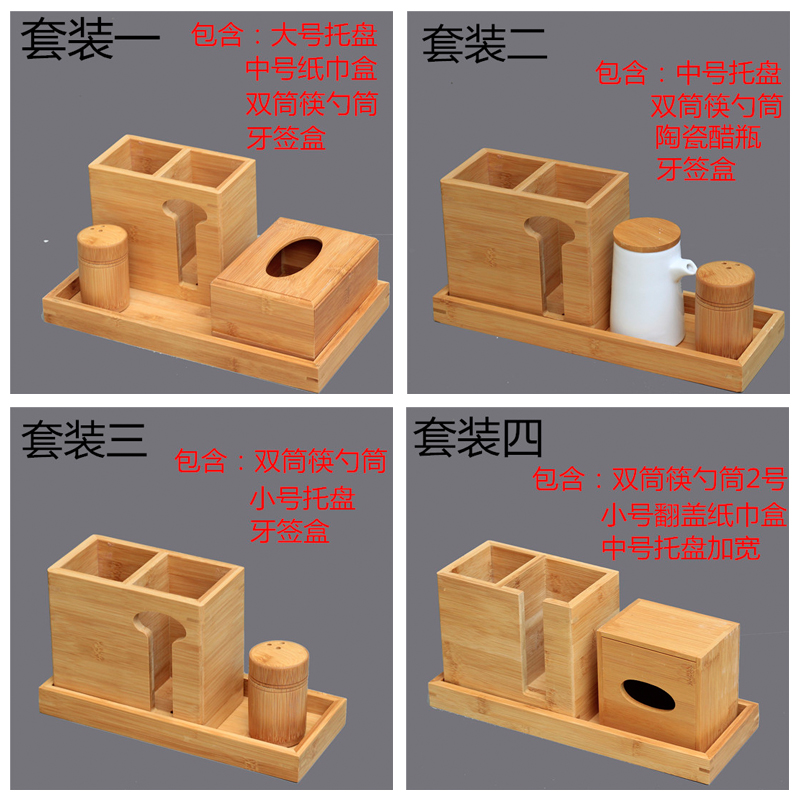 套装一
包含：大号托盘
中号纸巾盒
双筒筷勺筒
牙签盒

套装二
包含：中号托盘
双筒筷勺筒
陶瓷醋瓶
牙签盒

套装三
包含：双筒筷勺筒
小号托盘
牙签盒

套装四
包含：双筒筷勺筒2号
小号翻盖纸巾盒
中号托盘加宽