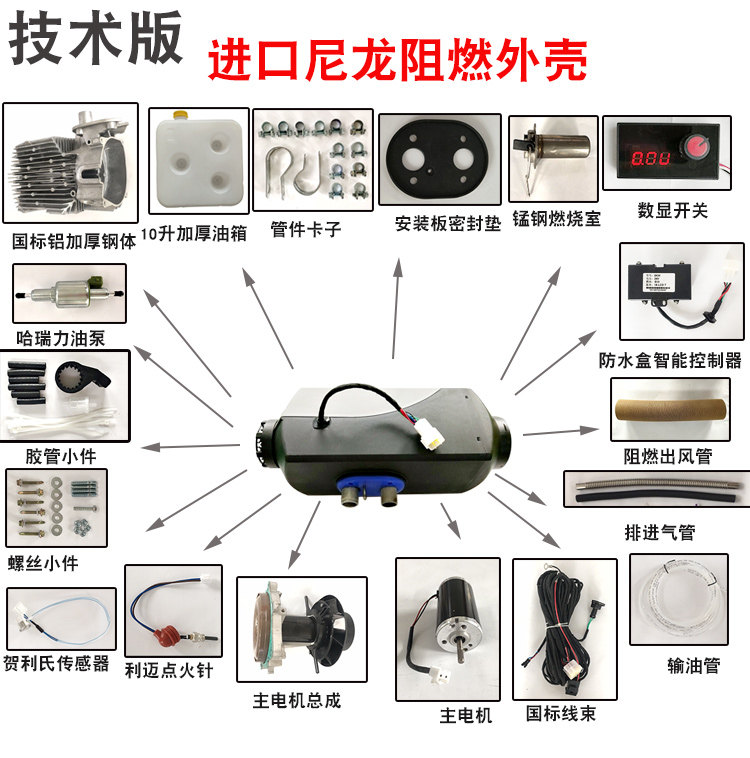 技术版

进口尼龙阻燃外壳

国标铝加厚钢体

10升加厚油箱

管件卡子

安装板密封垫

锰钢燃烧室

0.00

数显开关

哈瑞力油泵

防水盒智能控制器

胶管小件

阻燃出风管

螺丝小件

排进气管

贺利氏传感器

利迈点火针

主电机总成

主电机

国标线束

输油管