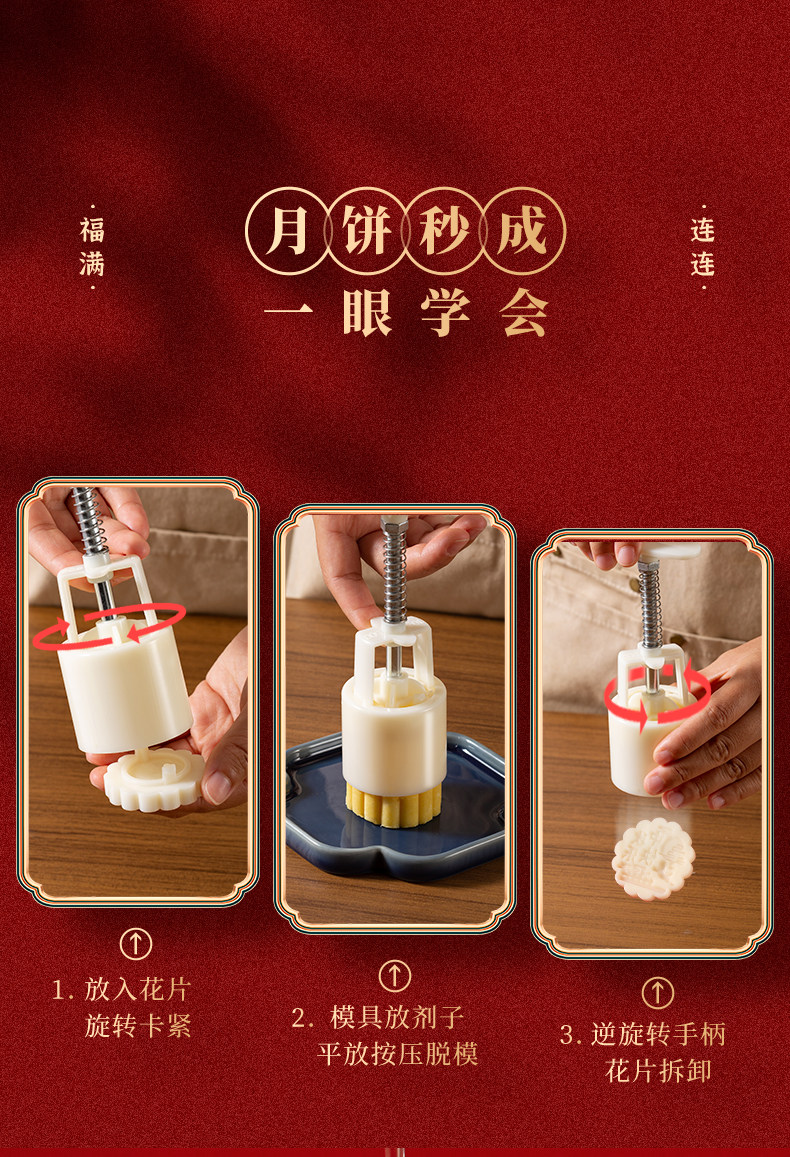 福满

月饼秒成
一眼学会

连连

1. 放入花片
旋转卡紧

2. 模具放剂子
平放按压脱模

3. 逆旋转手柄
花片拆卸