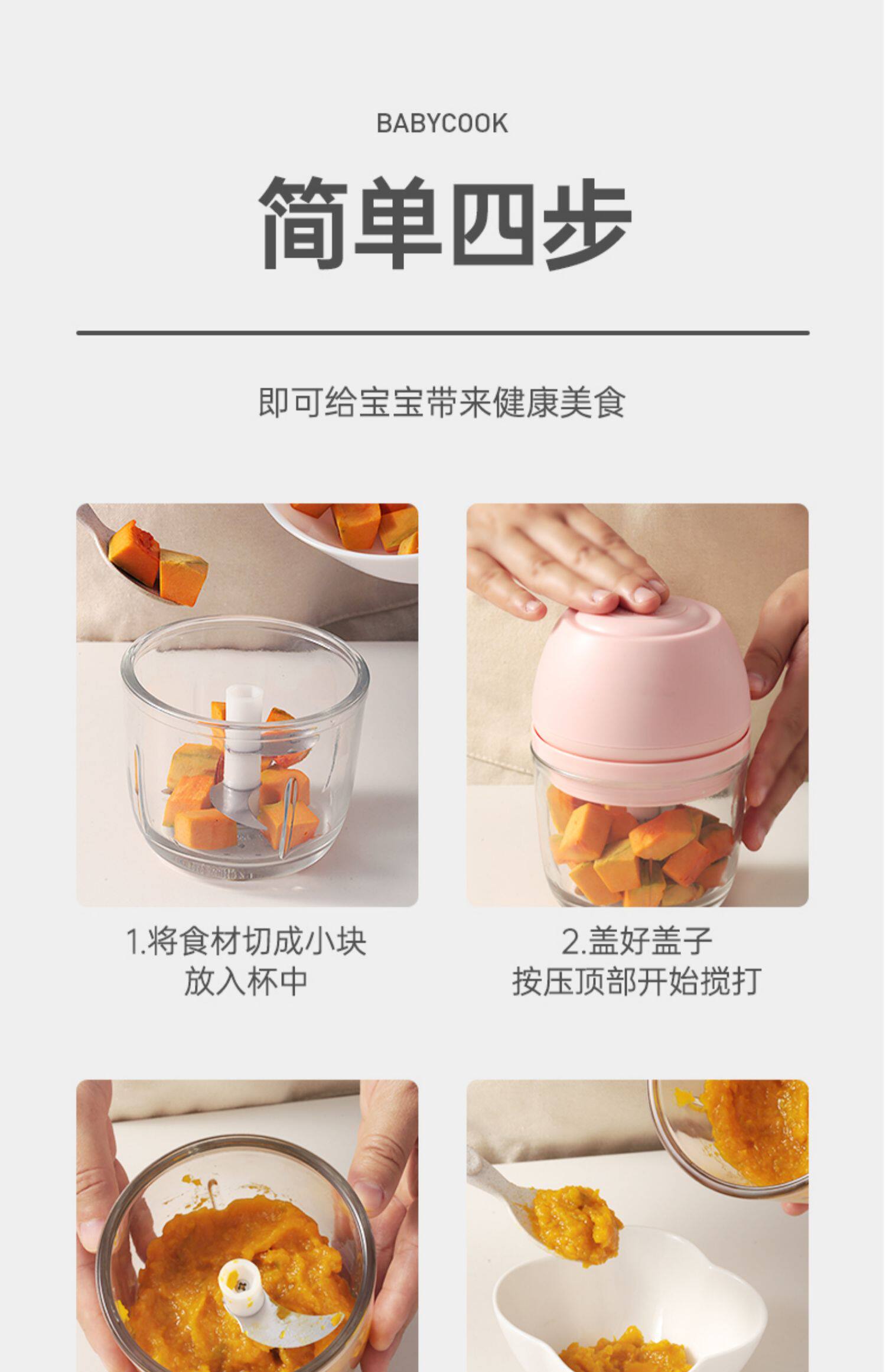 BABYCOOK

简单四步

即可给宝宝带来健康美食

1.将食材切成小块
放入杯中

2.盖好盖子
按压顶部开始搅打