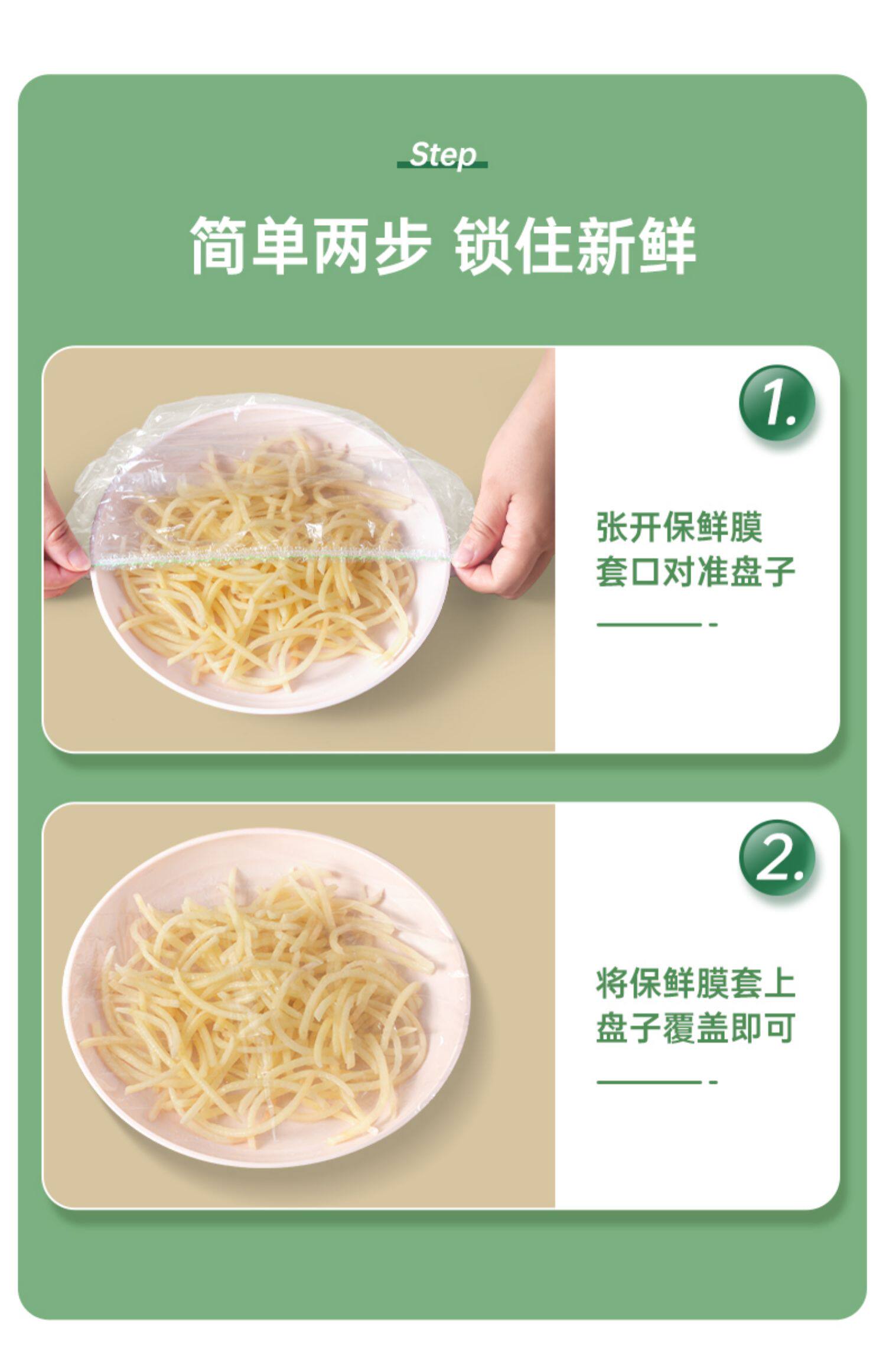 Step

简单两步 锁住新鲜

1.

张开保鲜膜
套口对准盘子

2.

将保鲜膜套上
盘子覆盖即可