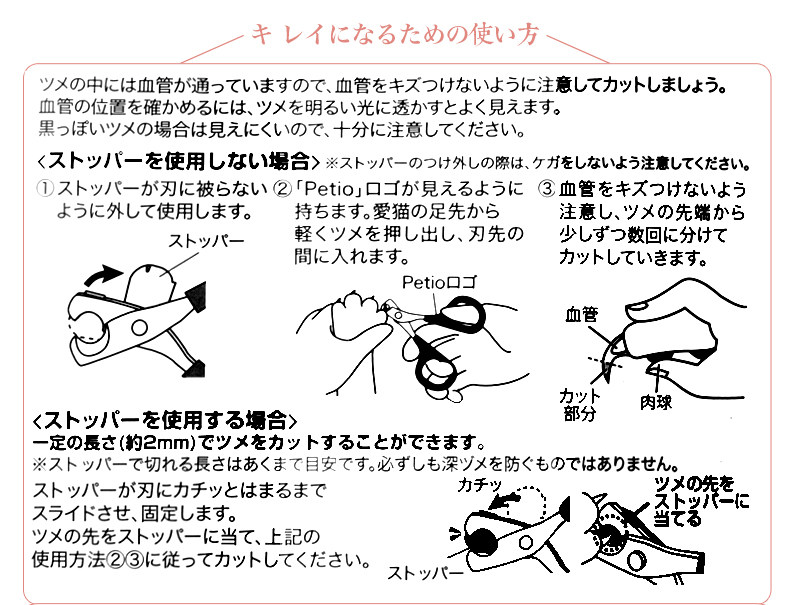 キレイになるための使い方

ツメの中には血管が通っていますので、血管をキズつけないように注意してカットしましょう。
血管の位置を確かめるには、ツメを明るい光に透かすとよく見えます。
黒っぽいツメの場合は見えにくいので、十分に注意してください。

〈ストッパーを使用しない場合〉※ストッパーのつけ外しの際は、ケガをしないよう注意してください。

①ストッパーが刃に被らないように外して使用します。

ストッパー

②「Petio」ロゴが見えるように持ちます。愛猫の足先から軽くツメを押し出し、刃先の間に入れます。

Petioロゴ

③血管をキズつけないよう注意し、ツメの先端から少しずつ数回に分けてカットしていきます。

血管

カット部分

肉球

〈ストッパーを使用する場合〉
一定の長さ(約2mm)でツメをカットすることができます。
※ストッパーで切れる長さはあくまで目安です。必ずしも深ヅメを防ぐものではありません。

ストッパーが刃にカチッとはまるまでスライドさせ、固定します。
ツメの先をストッパーに当て、上記の使用方法②③に従ってカットしてください。

カチッ

ストッパー

ツメの先をストッパーに当てる