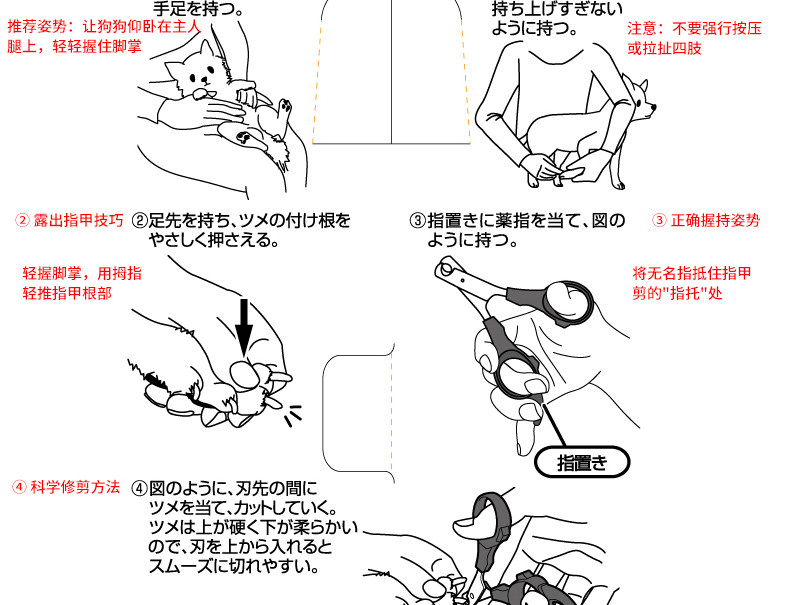 手足を持つ。

推荐姿势：让狗狗仰卧在主人腿上，轻轻握住脚掌

持ち上げすぎないように持つ。

注意：不要强行按压或拉扯四肢

② 露出指甲技巧

②足先を持ち、ツメの付け根をやさしく押さえる。

轻握脚掌，用拇指轻推指甲根部

③指置きに薬指を当て、図のように持つ。

③ 正确握持姿势

将无名指抵住指甲剪的"指托"处

指置き

④ 科学修剪方法

④図のように、刃先の間にツメを当て、カットしていく。ツメは上が硬く下が柔らかいので、刃を上から入れるとスムーズに切れやすい。