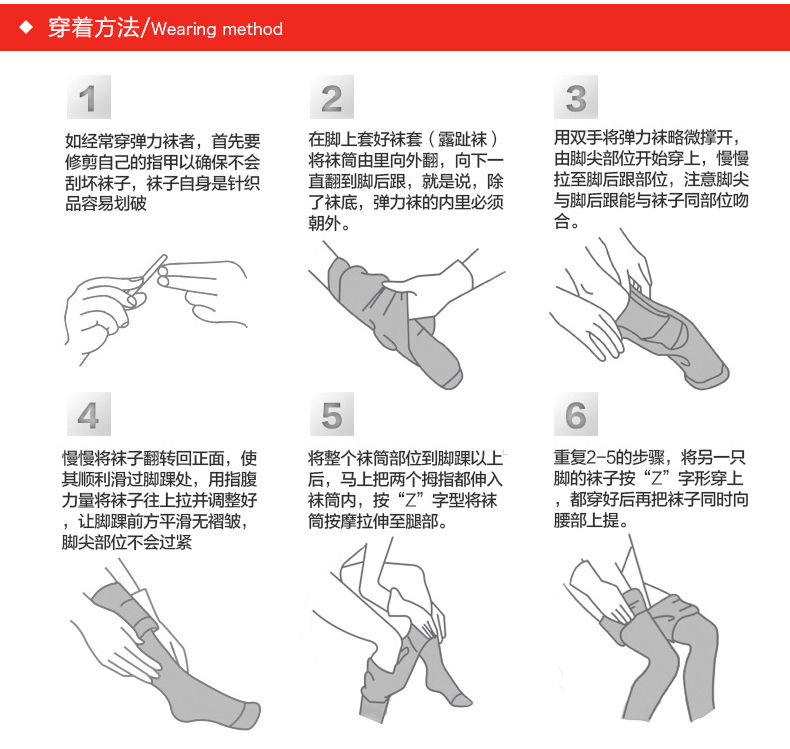 ◆ 穿着方法/Wearing method

1

如经常穿弹力袜者，首先要修剪自己的指甲以确保不会刮坏袜子，袜子自身是针织品容易划破

2

在脚上套好袜套（露趾袜）将袜筒由里向外翻，向下一直翻到脚后跟，就是说，除了袜底，弹力袜的内里必须朝外。

3

用双手将弹力袜略微撑开，由脚尖部位开始穿上，慢慢拉至脚后跟部位，注意脚尖与脚后跟能与袜子同部位吻合。

4

慢慢将袜子翻转回正面，使其顺利滑过脚踝处，用指腹力量将袜子往上拉并调整好，让脚踝前方平滑无褶皱，脚尖部位不会过紧

5

将整个袜筒部位到脚踝以上后，马上把两个拇指都伸入袜筒内，按“Z”字型将袜筒按摩拉伸至腿部。

6

重复2-5的步骤，将另一只脚的袜子按“Z”字形穿上，都穿好后再把袜子同时向腰部上提。