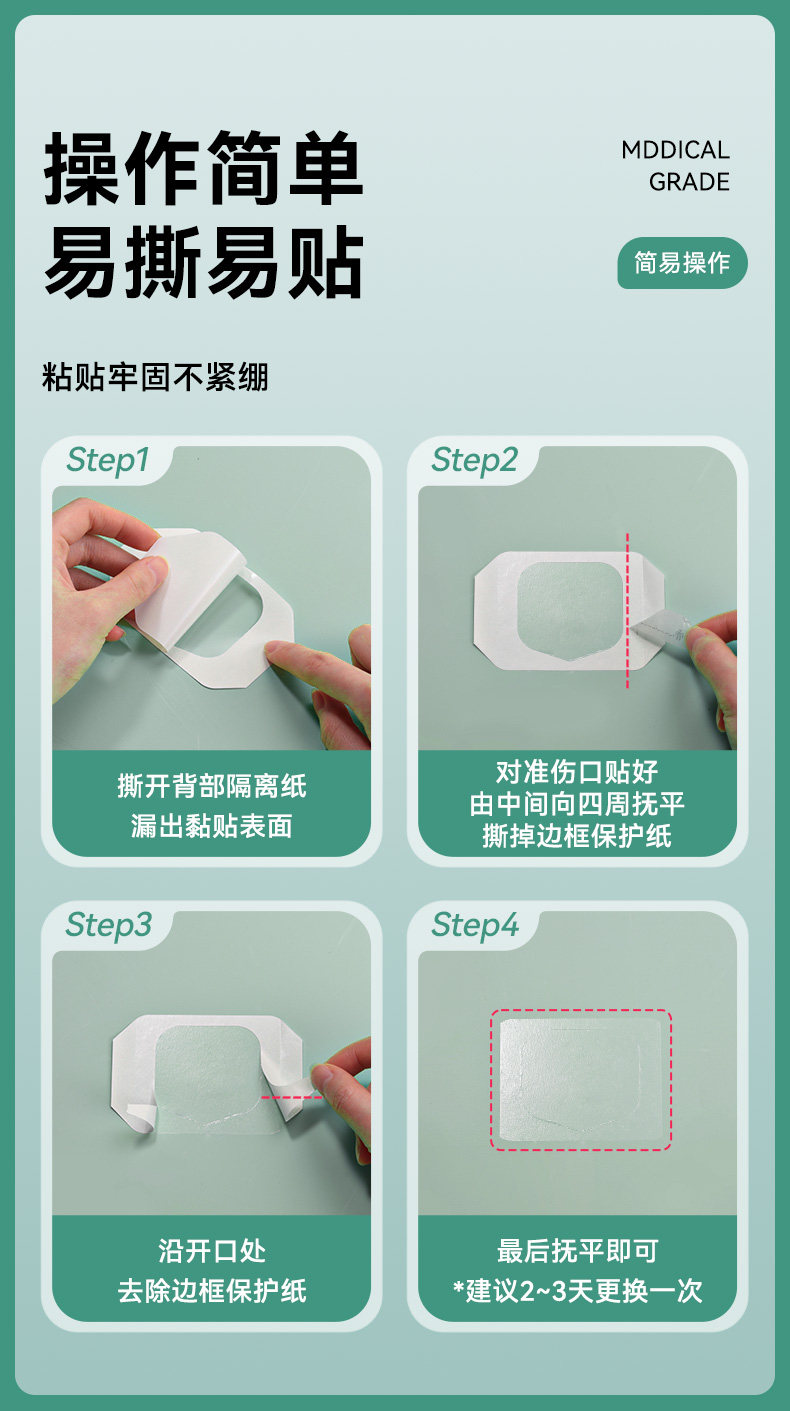 操作简单
易撕易贴

MDDICAL
GRADE

简易操作

粘贴牢固不紧绷

Step1

撕开背部隔离纸
漏出黏贴表面

Step2

对准伤口贴好
由中间向四周抚平
撕掉边框保护纸

Step3

沿开口处
去除边框保护纸

Step4

最后抚平即可
*建议2~3天更换一次