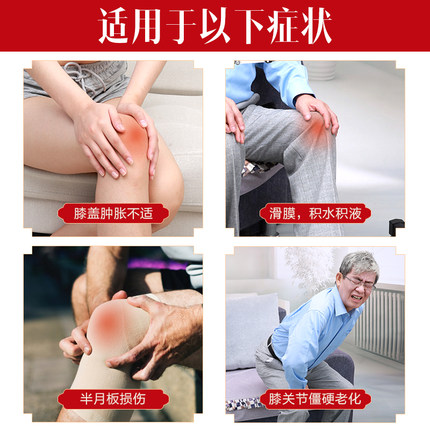 适用于以下症状

膝盖肿胀不适

滑膜，积水积液

半月板损伤

膝关节僵硬老化