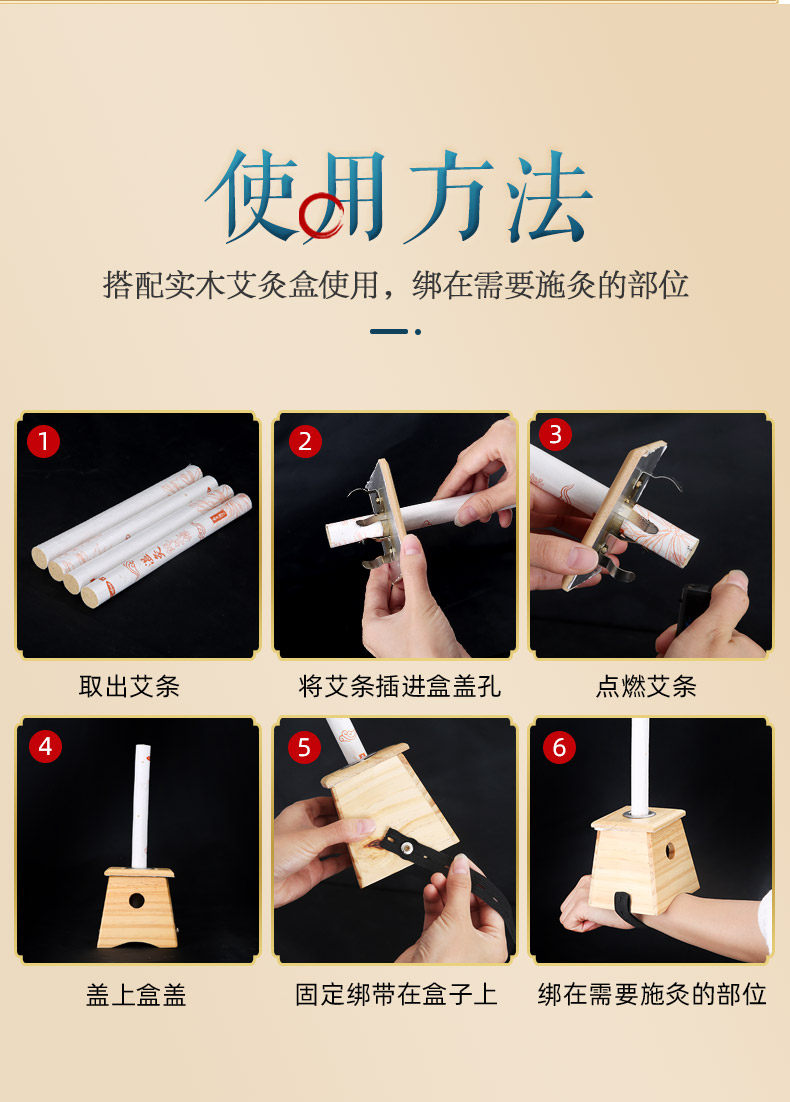 使用方法

搭配实木艾灸盒使用，绑在需要施灸的部位

1
取出艾条

2
将艾条插进盒盖孔

3
点燃艾条

4
盖上盒盖

5
固定绑带在盒子上

6
绑在需要施灸的部位