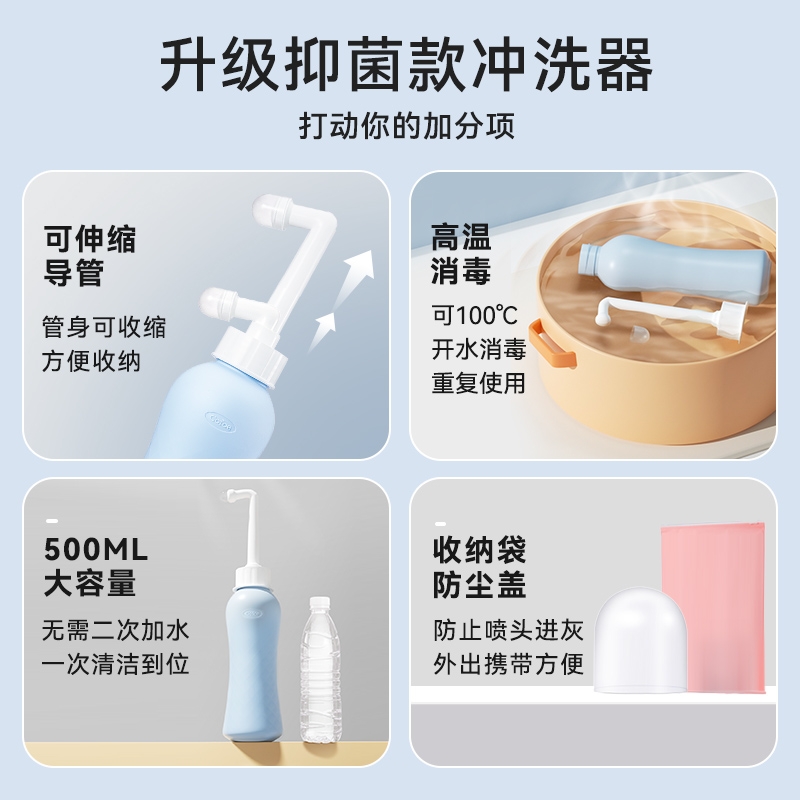 升级抑菌款冲洗器

打动你的加分项

可伸缩
导管

管身可收缩
方便收纳

高温
消毒

可100℃
开水消毒
重复使用

500ML
大容量

无需二次加水
一次清洁到位

收纳袋
防尘盖

防止喷头进灰
外出携带方便