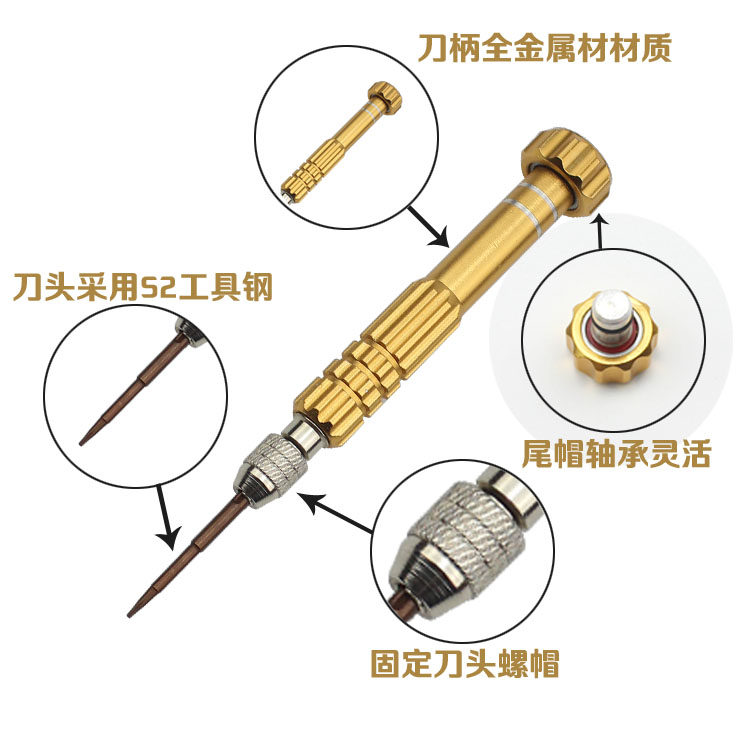 刀柄全金属材材质

刀头采用S2工具钢

尾帽轴承灵活

固定刀头螺帽