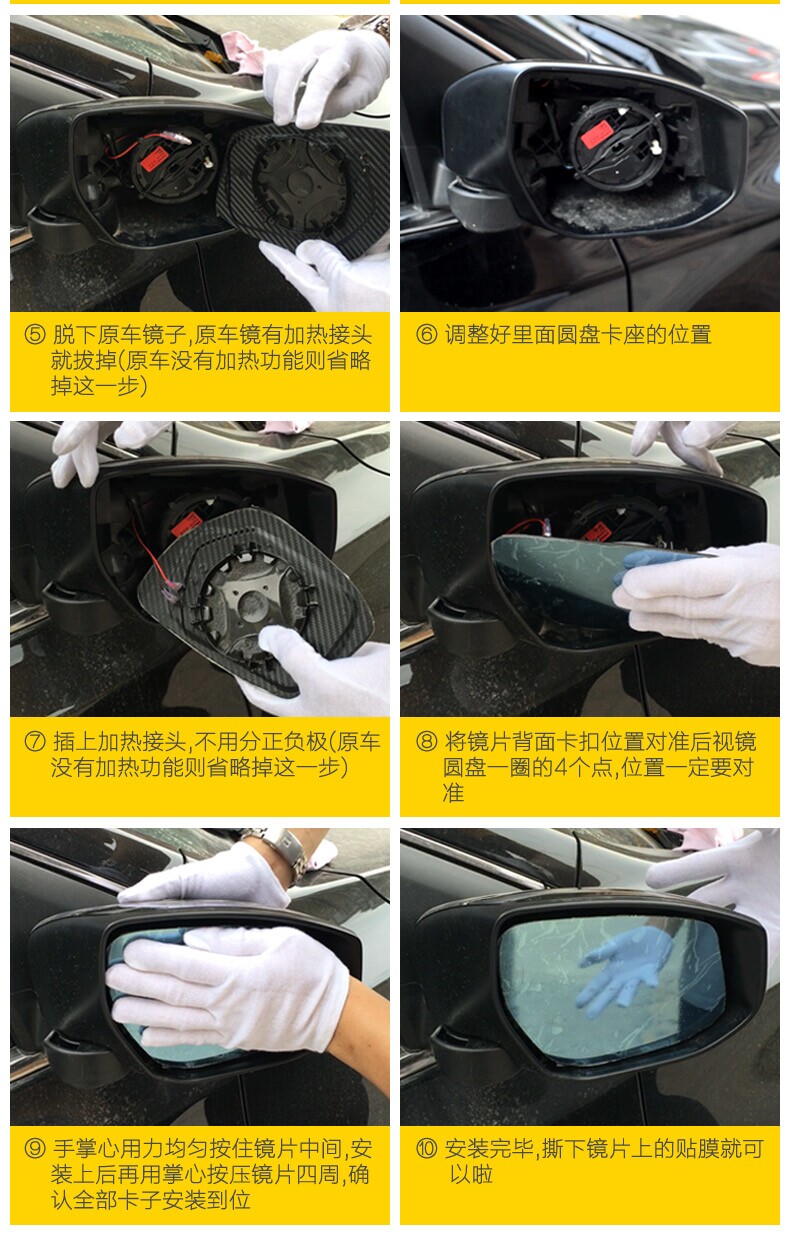 ⑤ 脱下原车镜子,原车镜有加热接头就拔掉(原车没有加热功能则省略掉这一步)

⑥ 调整好里面圆盘卡座的位置

⑦ 插上加热接头,不用分正负极(原车没有加热功能则省略掉这一步)

⑧ 将镜片背面卡扣位置对准后视镜圆盘一圈的4个点,位置一定要对准

⑨ 手掌心用力均匀按住镜片中间,安装上后再用掌心按压镜片四周,确认全部卡子安装到位

⑩ 安装完毕,撕下镜片上的贴膜就可以啦