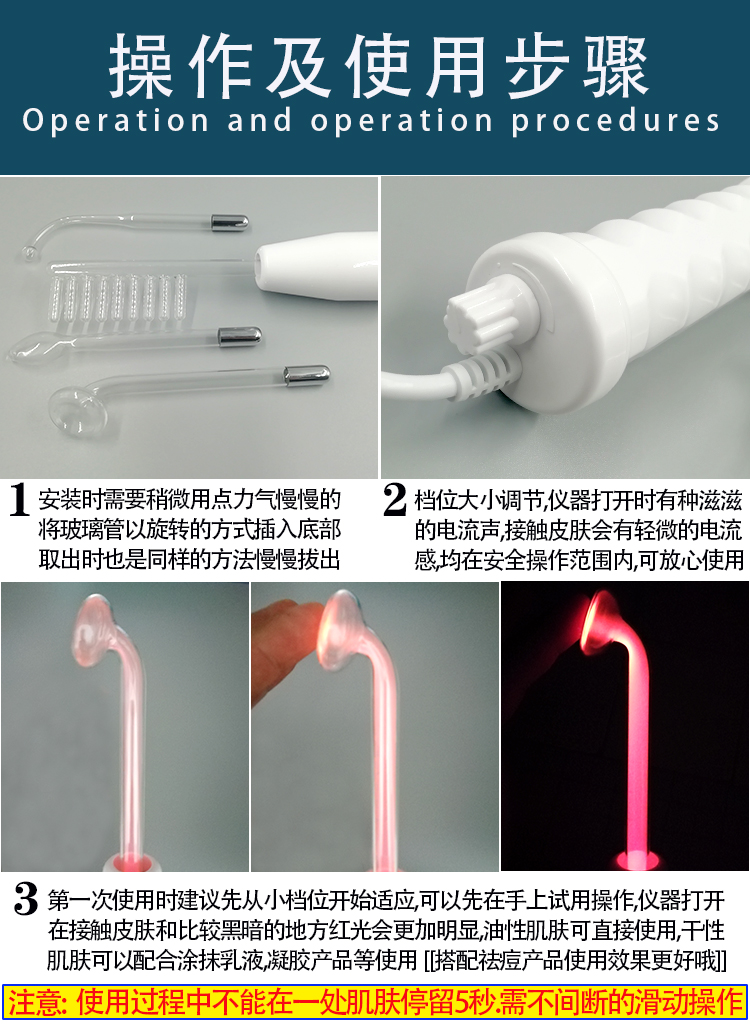 操作及使用步骤
Operation and operation procedures

1 安装时需要稍微用点力气慢慢的将玻璃管以旋转的方式插入底部取出时也是同样的方法慢慢拔出

2 档位大小调节,仪器打开时有种滋滋的电流声,接触皮肤会有轻微的电流感,均在安全操作范围内,可放心使用

3 第一次使用时建议先从小档位开始适应,可以先在手上试用操作,仪器打开在接触皮肤和比较黑暗的地方红光会更加明显,油性肌肤可直接使用,干性肌肤可以配合涂抹乳液,凝胶产品等使用 [[搭配祛痘产品使用效果更好哦]]

注意: 使用过程中不能在一处肌肤停留5秒.需不间断的滑动操作