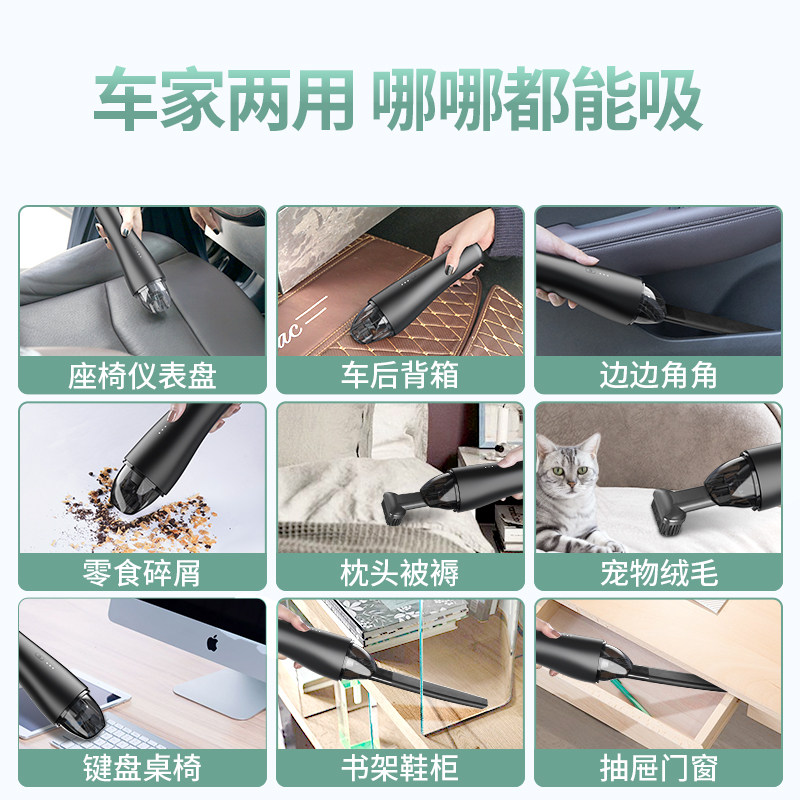 车家两用 哪哪都能吸

座椅仪表盘

车后背箱

边边角角

零食碎屑

枕头被褥

宠物绒毛

键盘桌椅

书架鞋柜

抽屉门窗