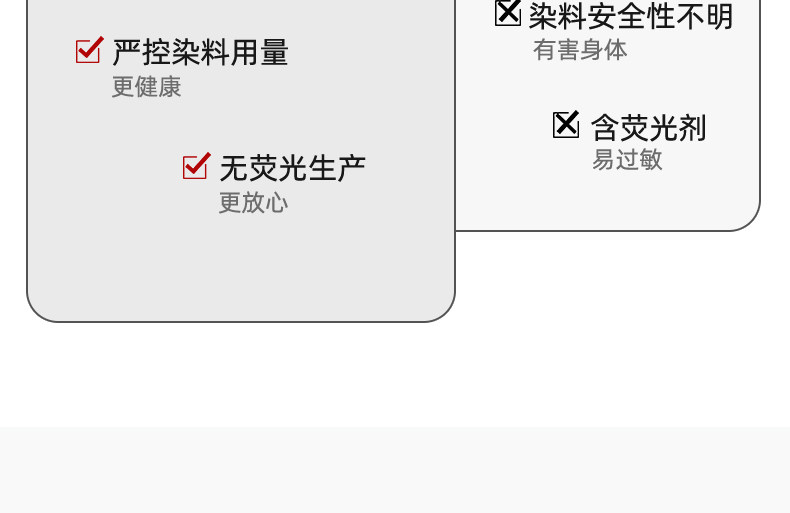 严控染料用量
更健康

无荧光生产
更放心

染料安全性不明
有害身体

含荧光剂
易过敏