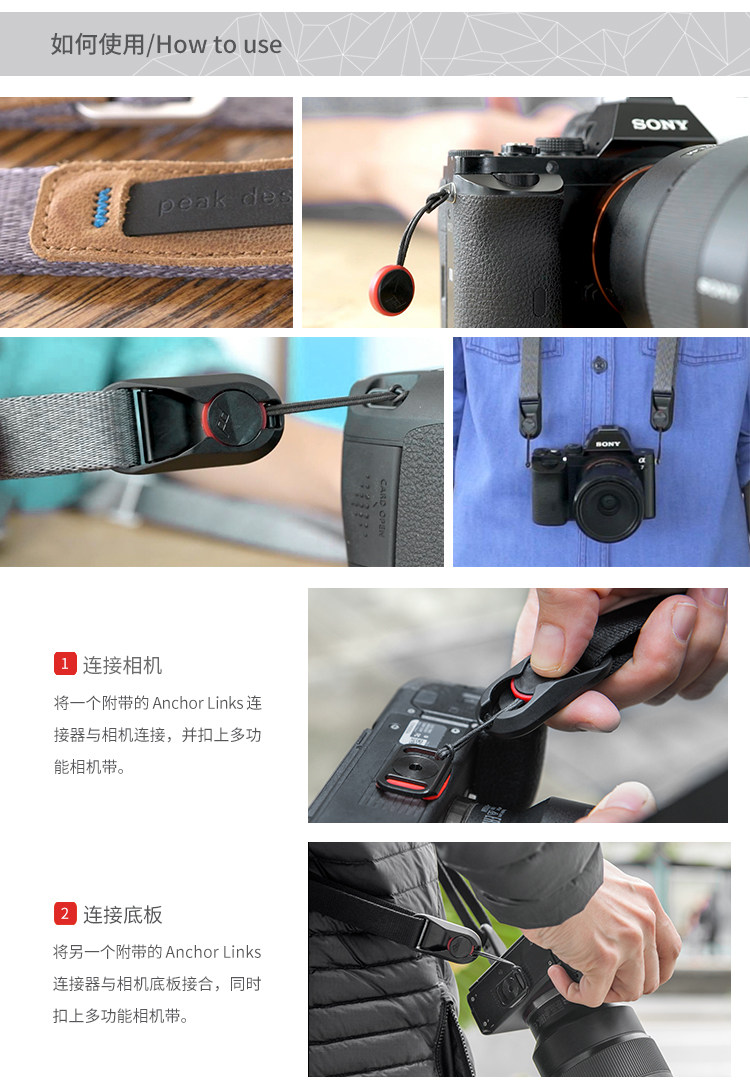 如何使用/How to use

peak des

SONY

SONY

CARD OPEN

SONY

1 连接相机

将一个附带的 Anchor Links 连接器与相机连接，并扣上多功能相机带。

2 连接底板

将另一个附带的 Anchor Links 连接器与相机底板接合，同时扣上多功能相机带。