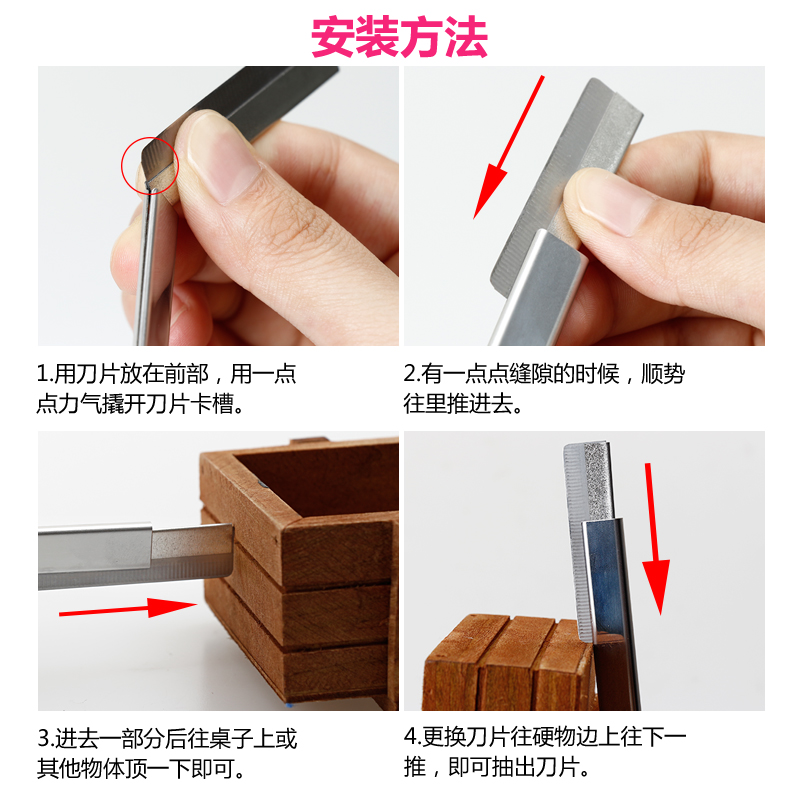 安装方法

1.用刀片放在前部，用一点点力气撬开刀片卡槽。

2.有一点点缝隙的时候，顺势往里推进去。

3.进去一部分后往桌子上或其他物体顶一下即可。

4.更换刀片往硬物边上往下一推，即可抽出刀片。