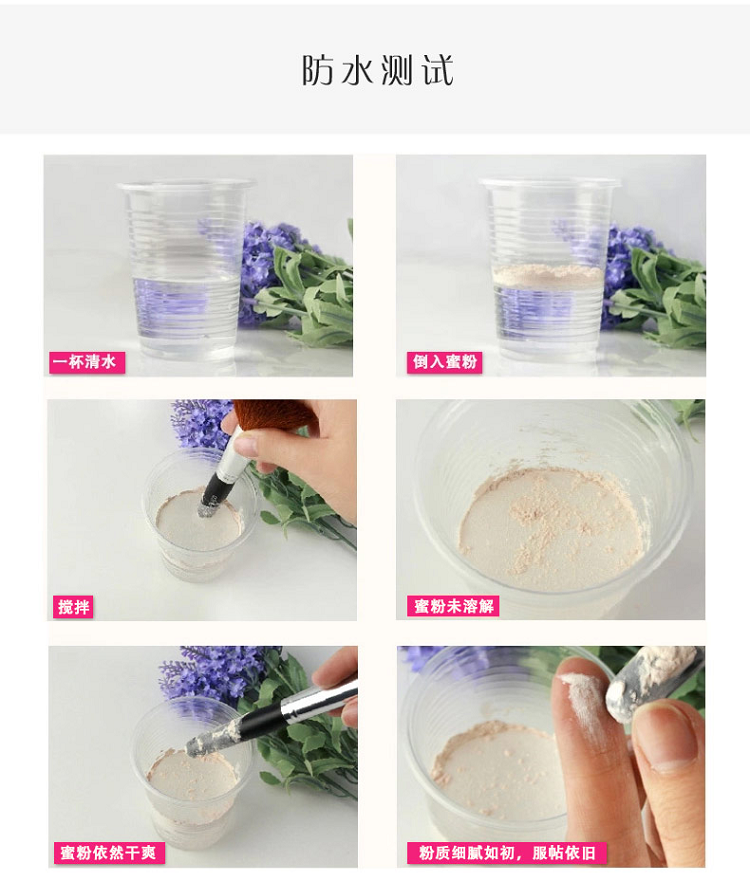 防水测试

一杯清水

倒入蜜粉

搅拌

蜜粉未溶解

蜜粉依然干爽

粉质细腻如初，服帖依旧