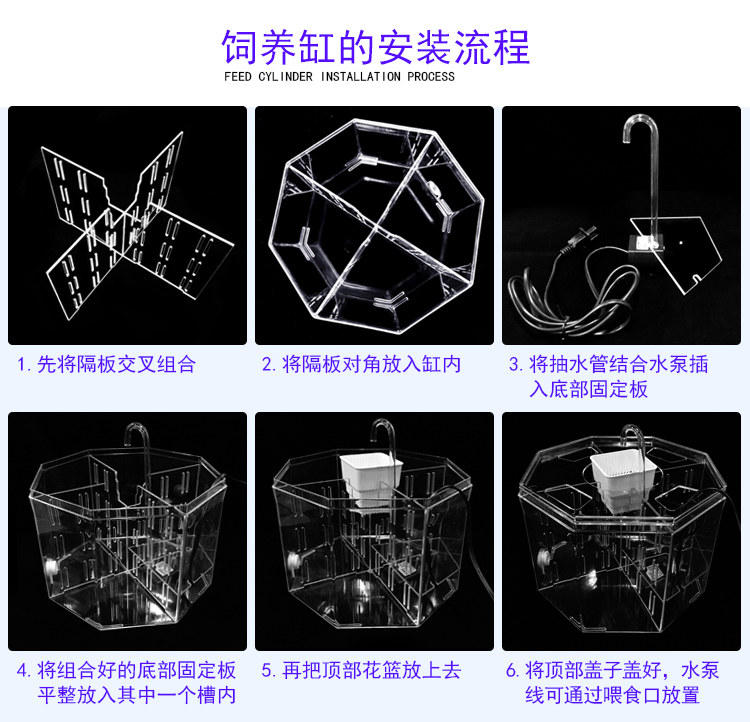 饲养缸的安装流程

FEED CYLINDER INSTALLATION PROCESS

1. 先将隔板交叉组合

2. 将隔板对角放入缸内

3. 将抽水管结合水泵插入底部固定板

4. 将组合好的底部固定板平整放入其中一个槽内

5. 再把顶部花篮放上去

6. 将顶部盖子盖好，水泵线可通过喂食口放置