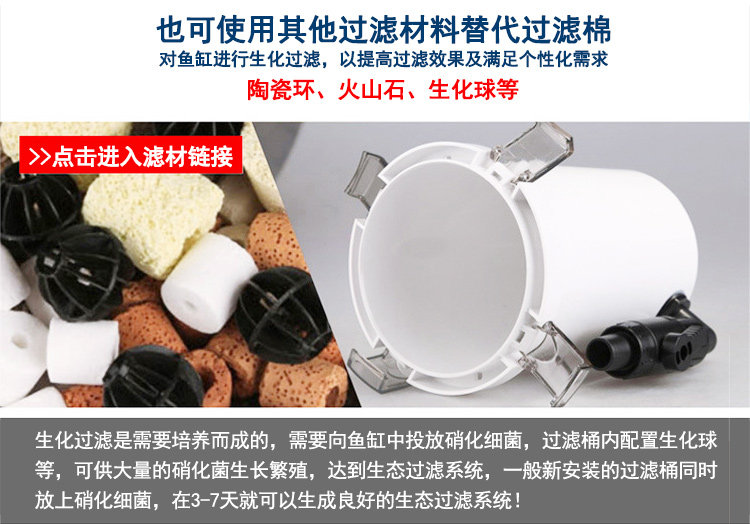 也可使用其他过滤材料替代过滤棉

对鱼缸进行生化过滤，以提高过滤效果及满足个性化需求

陶瓷环、火山石、生化球等

>>点击进入滤材链接

生化过滤是需要培养而成的，需要向鱼缸中投放硝化细菌，过滤桶内配置生化球等，可供大量的硝化菌生长繁殖，达到生态过滤系统，一般新安装的过滤桶同时放上硝化细菌，在3-7天就可以生成良好的生态过滤系统！