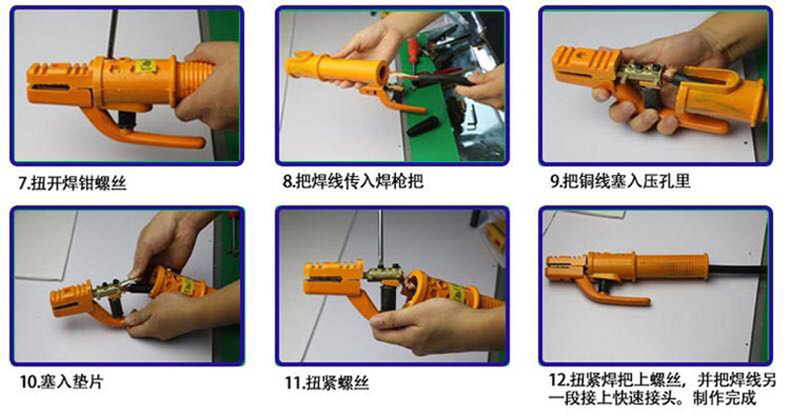 7.扭开焊钳螺丝

8.把焊线传入焊枪把

9.把铜线塞入压孔里

10.塞入垫片

11.扭紧螺丝

12.扭紧焊把上螺丝，并把焊线另一段接上快速接头。制作完成