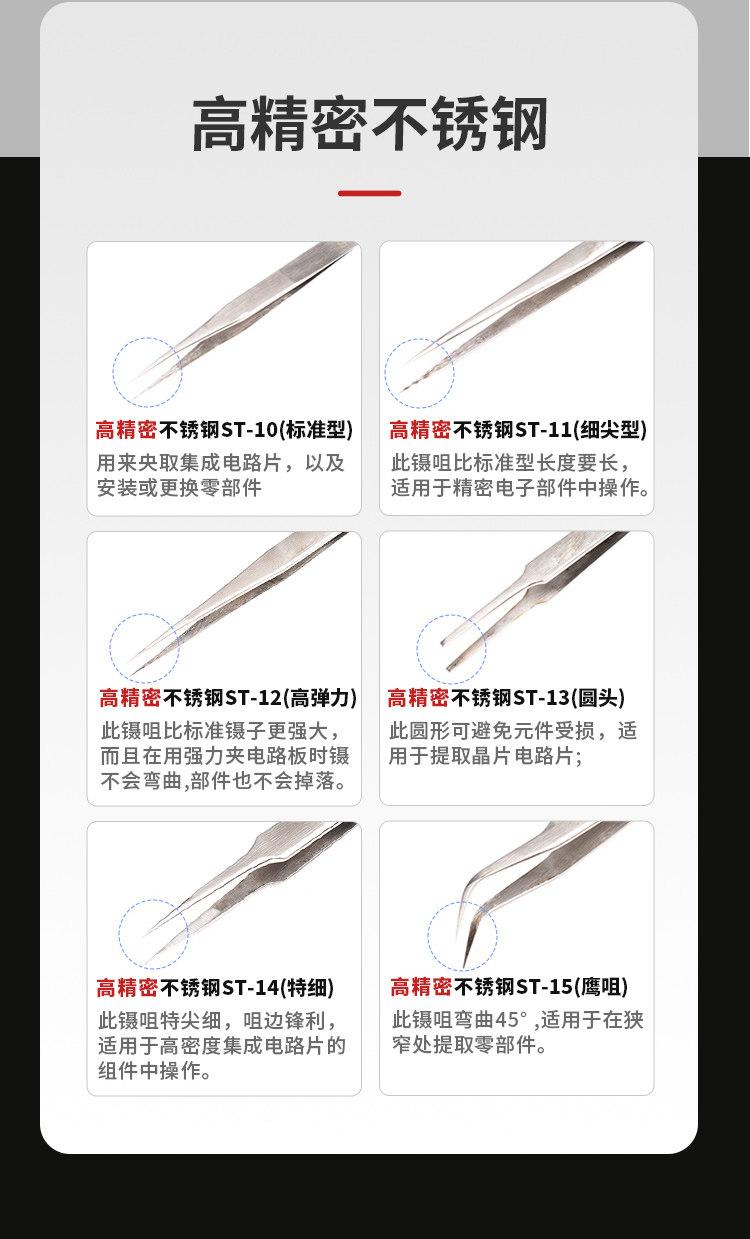 高精密不锈钢

高精密不锈钢ST-10(标准型)
用来央取集成电路片，以及安装或更换零部件

高精密不锈钢ST-11(细尖型)
此镊咀比标准型长度要长，适用于精密电子部件中操作。

高精密不锈钢ST-12(高弹力)
此镊咀比标准镊子更强大，而且在用强力夹电路板时镊不会弯曲,部件也不会掉落。

高精密不锈钢ST-13(圆头)
此圆形可避免元件受损，适用于提取晶片电路片;

高精密不锈钢ST-14(特细)
此镊咀特尖细，咀边锋利，适用于高密度集成电路片的组件中操作。

高精密不锈钢ST-15(鹰咀)
此镊咀弯曲45°,适用于在狭窄处提取零部件。