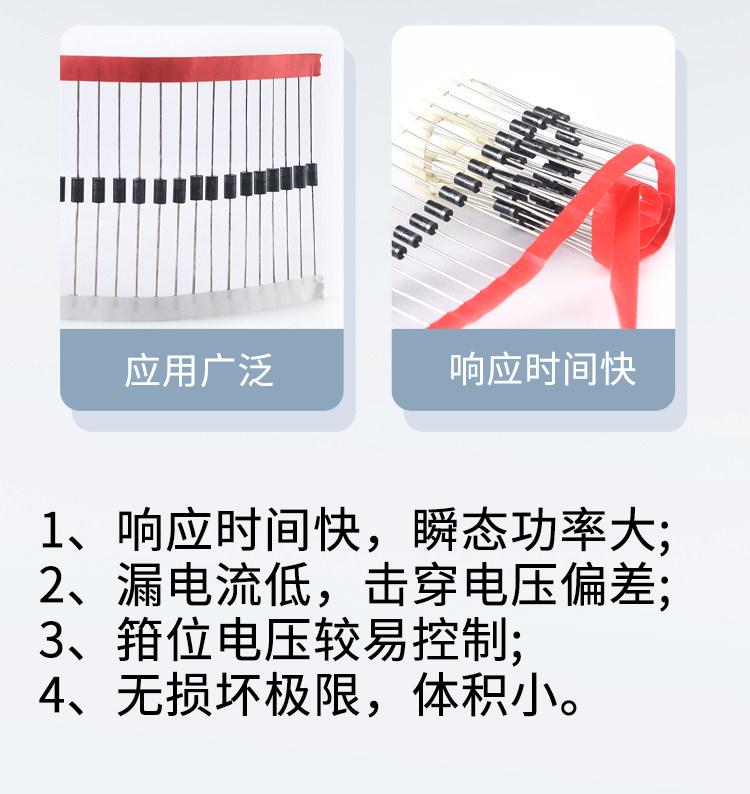 应用广泛

响应时间快

1、响应时间快，瞬态功率大;
2、漏电流低，击穿电压偏差;
3、箝位电压较易控制;
4、无损坏极限，体积小。