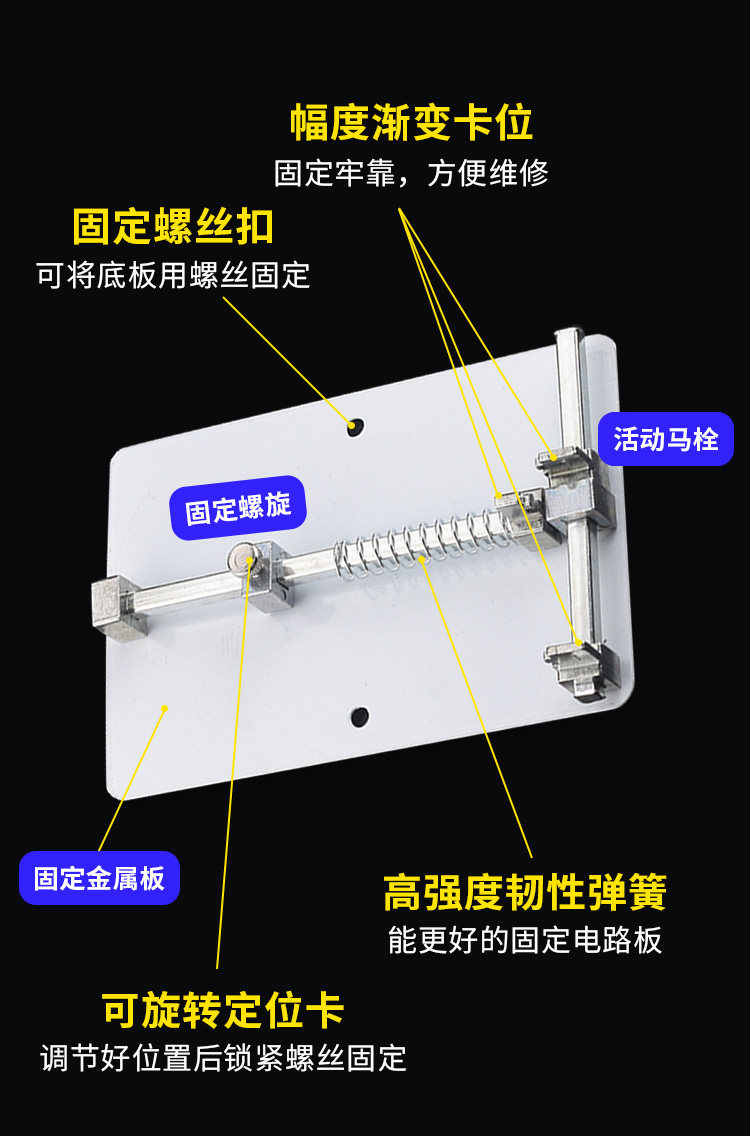 幅度渐变卡位
固定牢靠，方便维修

固定螺丝扣
可将底板用螺丝固定

活动马栓

固定螺旋

固定金属板

高强度韧性弹簧
能更好的固定电路板

可旋转定位卡
调节好位置后锁紧螺丝固定