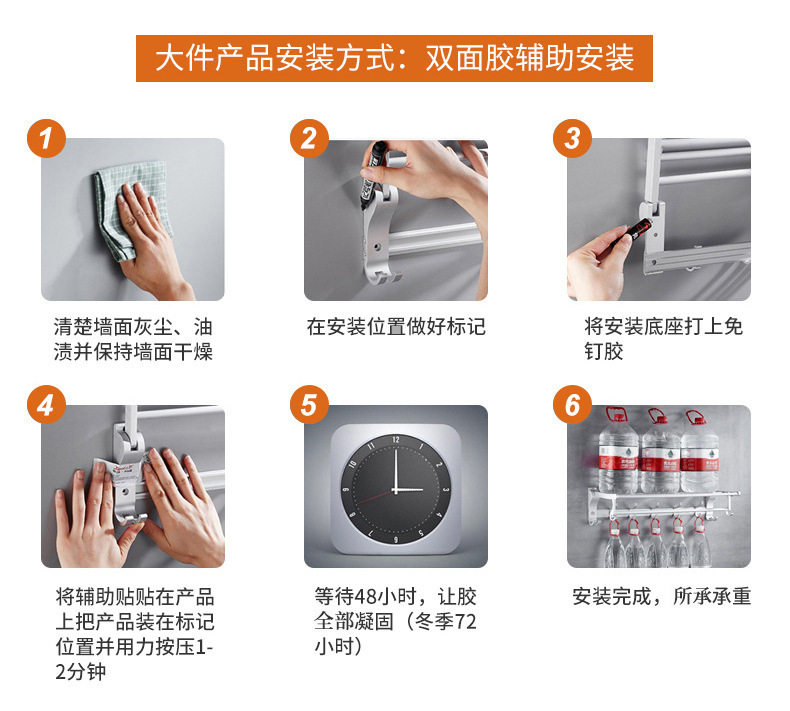 大件产品安装方式：双面胶辅助安装

1
清楚墙面灰尘、油渍并保持墙面干燥

2
在安装位置做好标记

3
将安装底座打上免钉胶

4
将辅助贴贴在产品上把产品装在标记位置并用力按压1-2分钟

5
12
1
2
3
4
5
6
7
8
9
10
11
等待48小时，让胶全部凝固（冬季72小时）

6
安装完成，所承承重