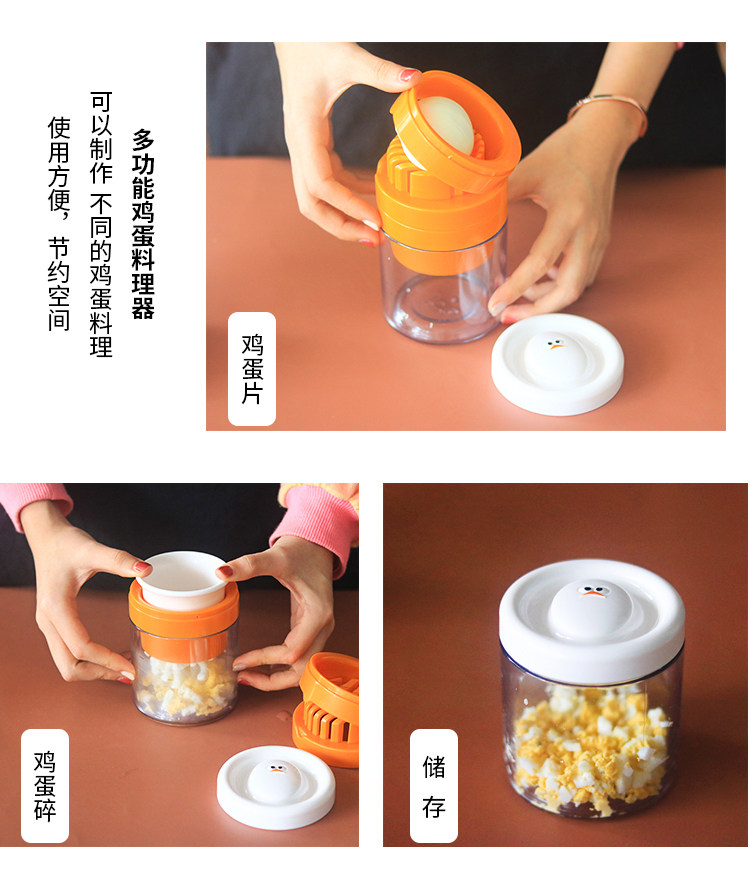 多功能鸡蛋料理器

可以制作 不同的鸡蛋料理

使用方便，节约空间

鸡蛋片

鸡蛋碎

储存