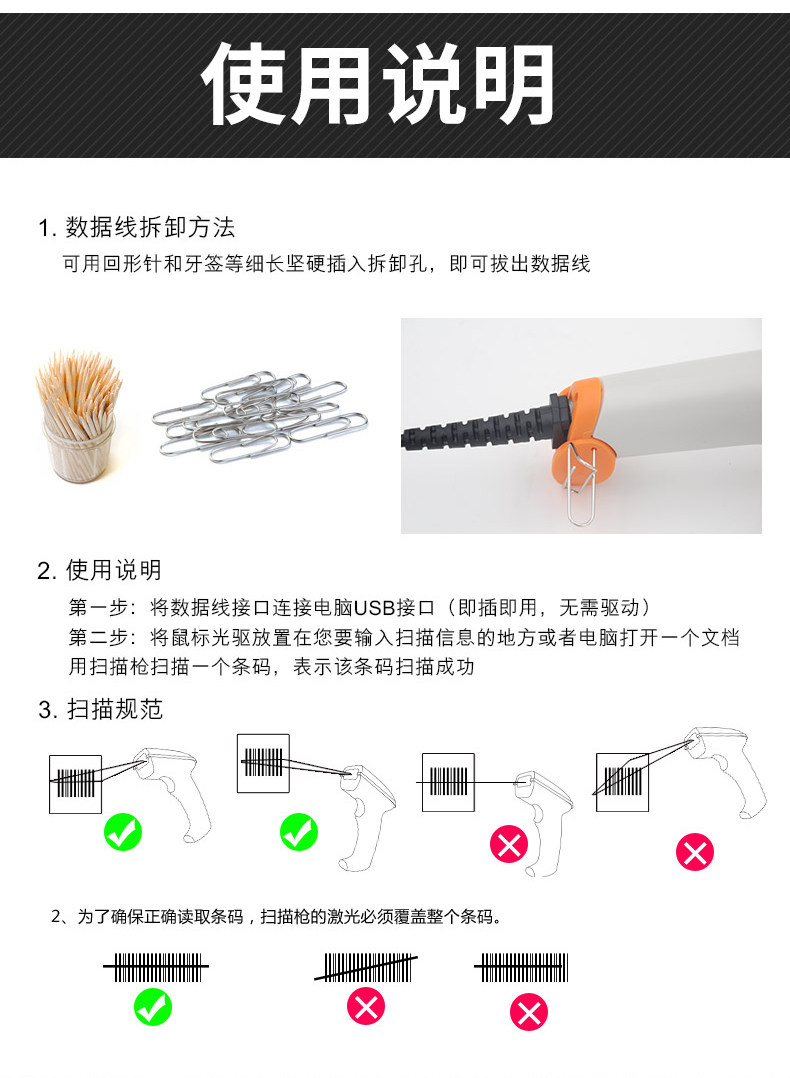 使用说明

1. 数据线拆卸方法
可用回形针和牙签等细长坚硬插入拆卸孔，即可拔出数据线

2. 使用说明
第一步：将数据线接口连接电脑USB接口（即插即用，无需驱动）
第二步：将鼠标光驱放置在您要输入扫描信息的地方或者电脑打开一个文档用扫描枪扫描一个条码，表示该条码扫描成功

3. 扫描规范

2、为了确保正确读取条码，扫描枪的激光必须覆盖整个条码。