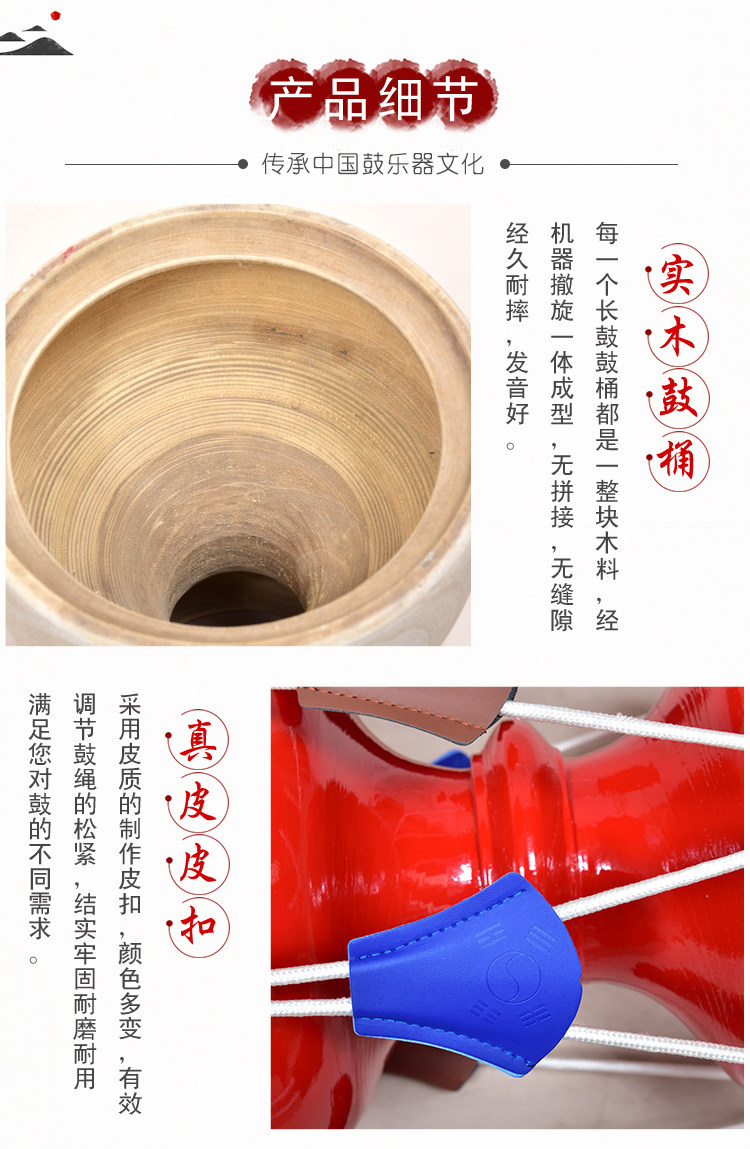 产品细节

传承中国鼓乐器文化

实木鼓桶

每一个长鼓鼓桶都是一整块木料，经机器撤旋一体成型，无拼接，无缝隙经久耐摔，发音好。

真皮皮扣

采用皮质的制作皮扣，颜色多变，有效调节鼓绳的松紧，结实牢固耐磨耐用满足您对鼓的不同需求。