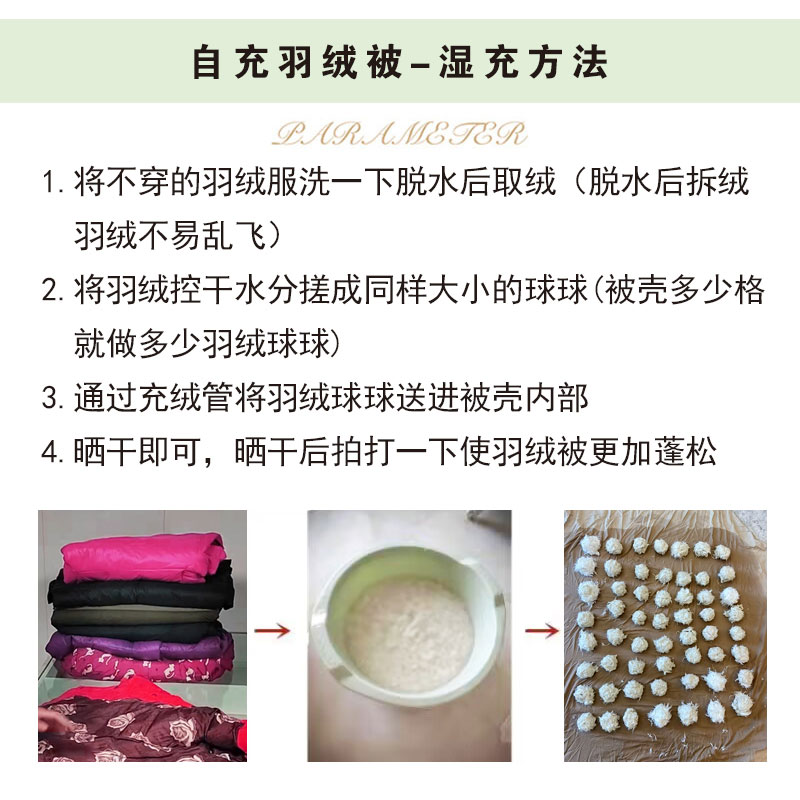 自充羽绒被–湿充方法

PARAMETER

1. 将不穿的羽绒服洗一下脱水后取绒（脱水后拆绒羽绒不易乱飞）

2. 将羽绒控干水分搓成同样大小的球球(被壳多少格就做多少羽绒球球)

3. 通过充绒管将羽绒球球送进被壳内部

4. 晒干即可，晒干后拍打一下使羽绒被更加蓬松