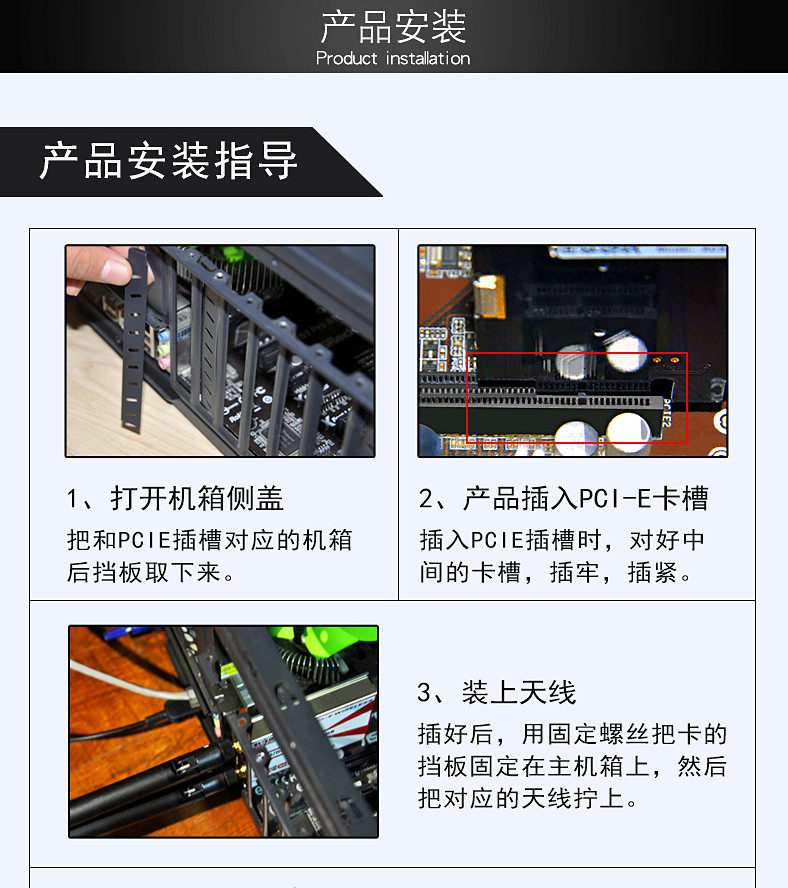 产品安装
Product installation

产品安装指导

1、打开机箱侧盖
把和PCIE插槽对应的机箱后挡板取下来。

2、产品插入PCI-E卡槽
插入PCIE插槽时，对好中间的卡槽，插牢，插紧。

3、装上天线
插好后，用固定螺丝把卡的挡板固定在主机箱上，然后把对应的天线拧上。