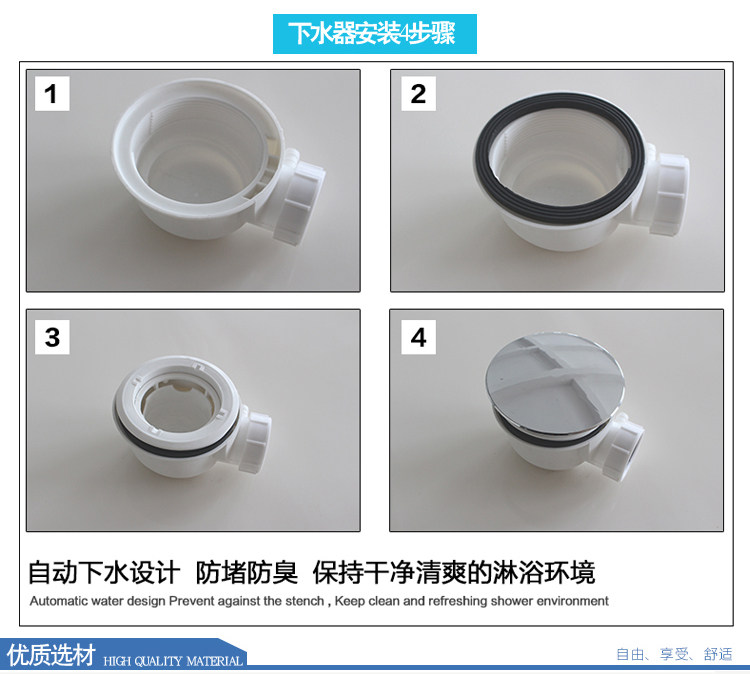 下水器安装4步骤

1

2

3

4

自动下水设计 防堵防臭 保持干净清爽的淋浴环境

Automatic water design Prevent against the stench , Keep clean and refreshing shower environment

优质选材 HIGH QUALITY MATERIAL

自由、享受、舒适